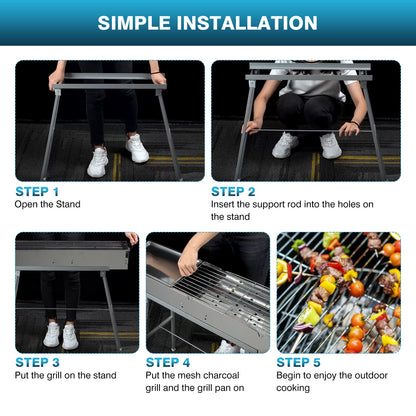 SIMPLE INSTALLATION

STEP 1
Open the Stand

STEP 2
Insert the support rod into the holes on the stand

STEP 3
Put the grill on the stand

STEP 4
Put the mesh charcoal grill and the grill pan on

STEP 5
Begin to enjoy the outdoor cooking