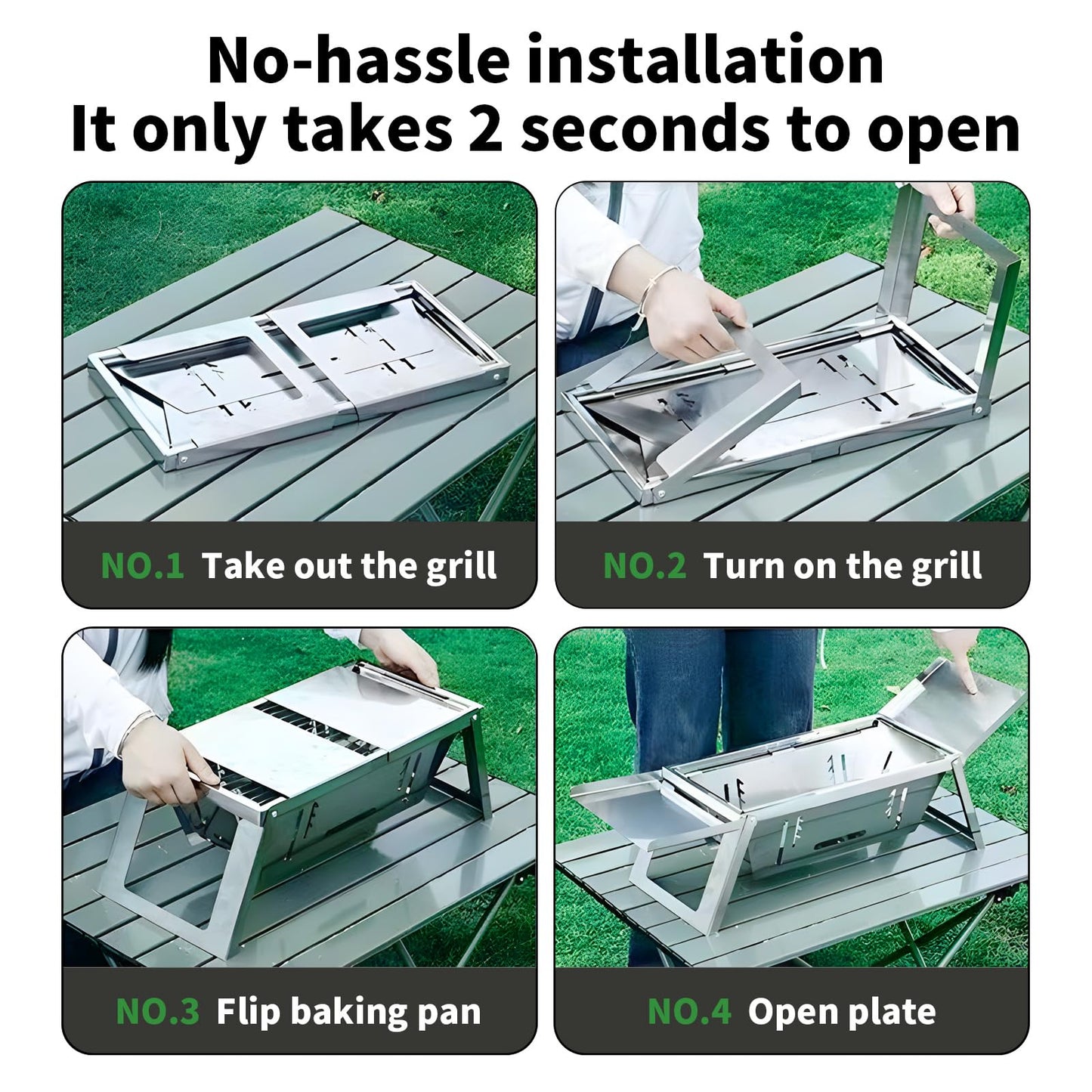 No-hassle installation
It only takes 2 seconds to open

NO.1 Take out the grill

NO.2 Turn on the grill

NO.3 Flip baking pan

NO.4 Open plate