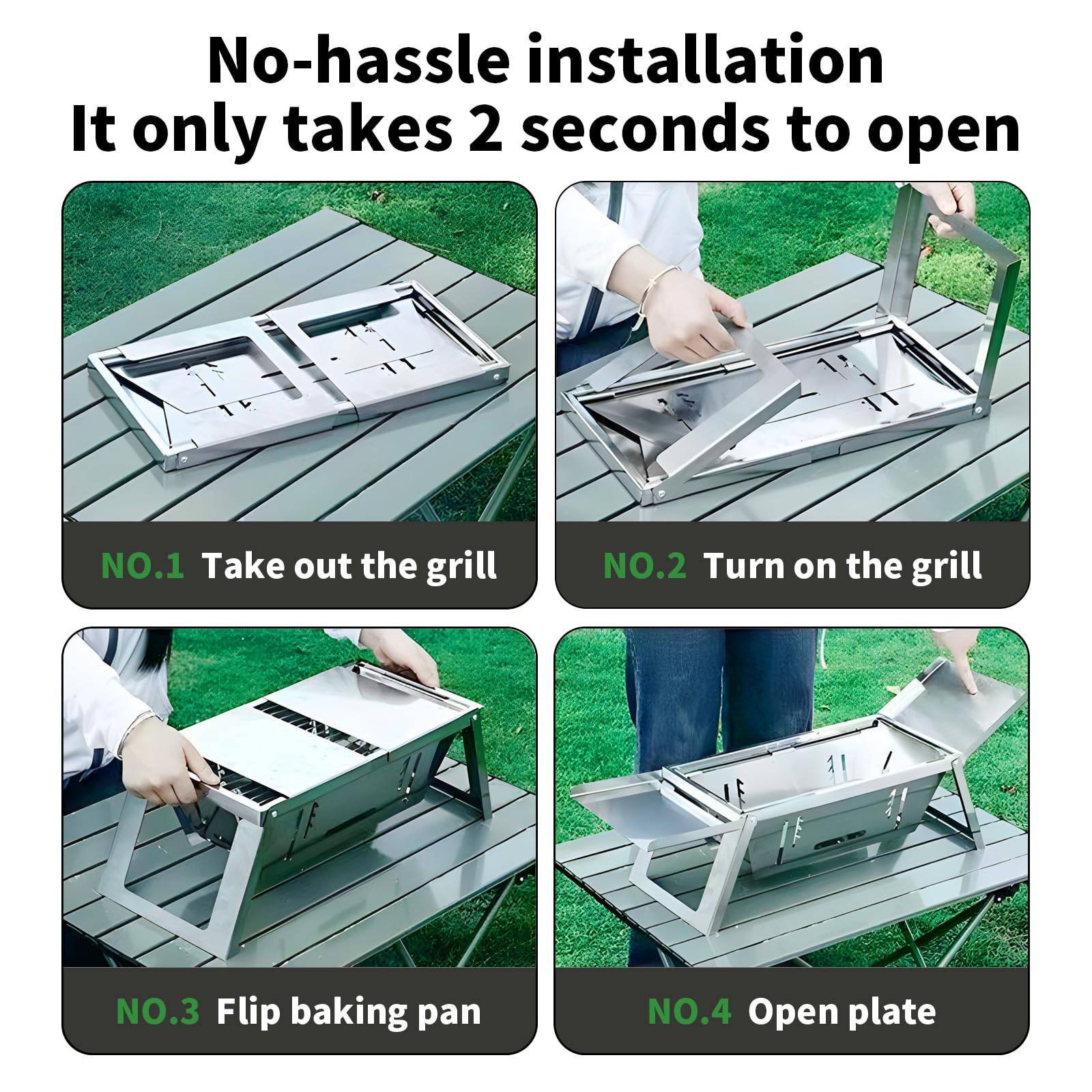 No-hassle installation
It only takes 2 seconds to open

NO.1 Take out the grill

NO.2 Turn on the grill

NO.3 Flip baking pan

NO.4 Open plate