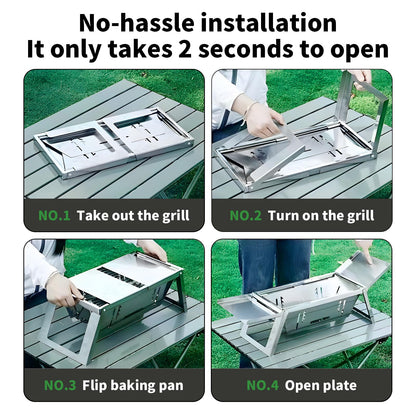 No-hassle installation
It only takes 2 seconds to open

NO.1 Take out the grill

NO.2 Turn on the grill

NO.3 Flip baking pan

NO.4 Open plate