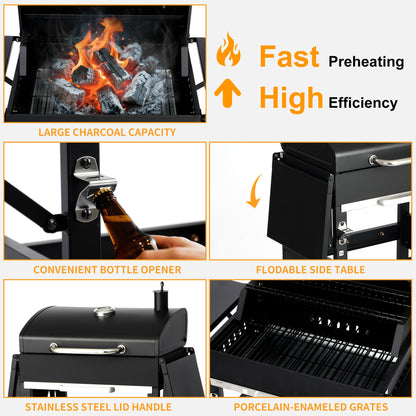 Fast Preheating

High Efficiency

LARGE CHARCOAL CAPACITY

CONVENIENT BOTTLE OPENER

FLODABLE SIDE TABLE

STAINLESS STEEL LID HANDLE

PORCELAIN-ENAMELED GRATES