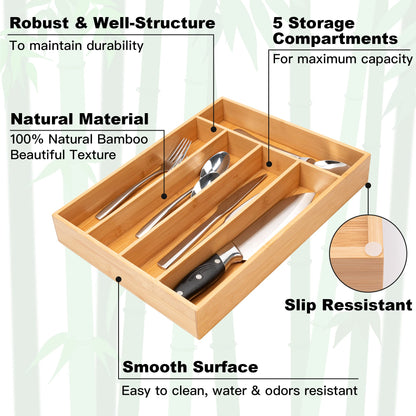 Robust & Well-Structure
To maintain durability

5 Storage Compartments
For maximum capacity

Natural Material
100% Natural Bamboo
Beautiful Texture

Slip Ressistant

Smooth Surface
Easy to clean, water & odors resistant