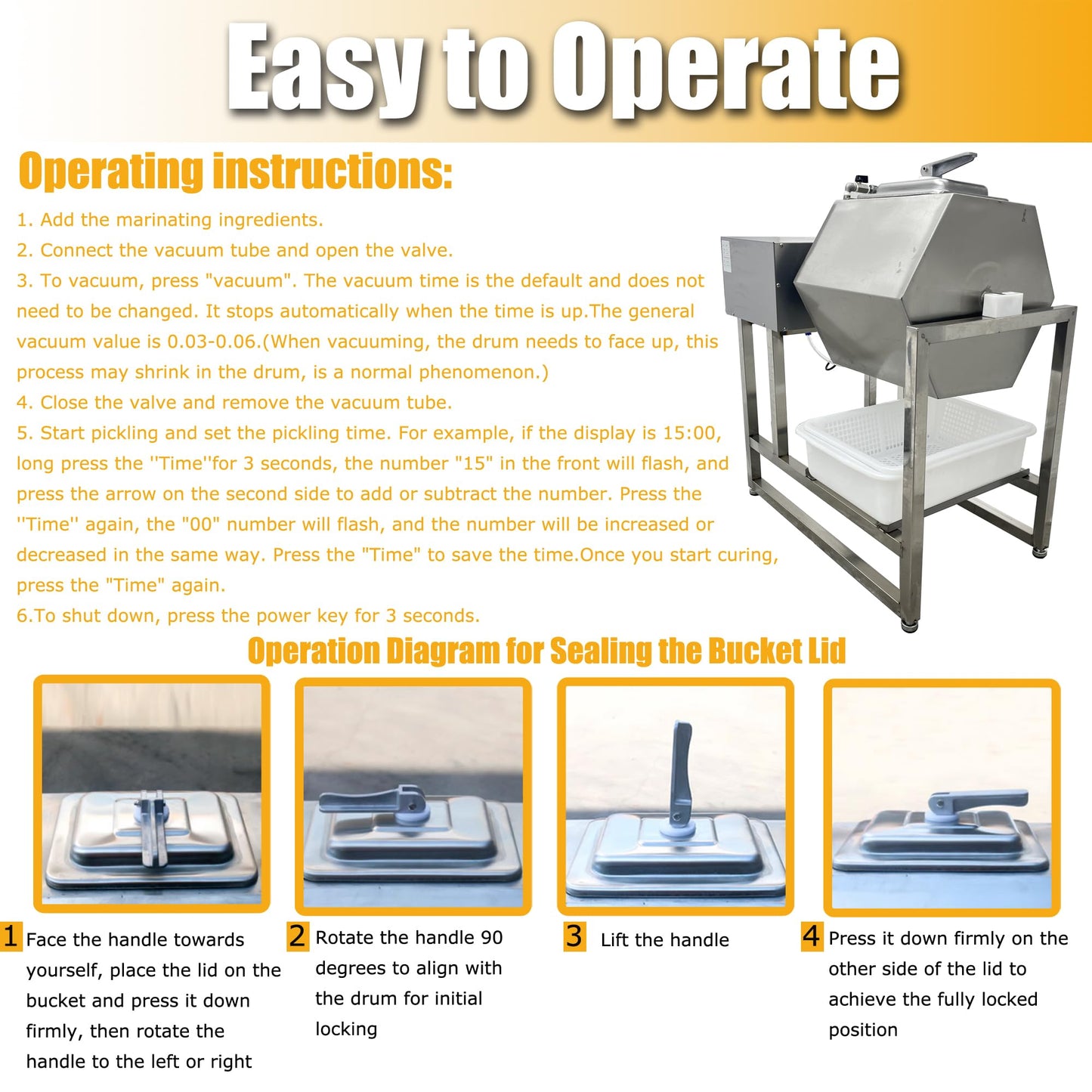 Easy to Operate

Operating instructions:

1. Add the marinating ingredients.
2. Connect the vacuum tube and open the valve.
3. To vacuum, press "vacuum". The vacuum time is the default and does not need to be changed. It stops automatically when the time is up.The general vacuum value is 0.03-0.06.(When vacuuming, the drum needs to face up, this process may shrink in the drum, is a normal phenomenon.)
4. Close the valve and remove the vacuum tube.
5. Start pickling and set the pickling time. For example, if the display is 15:00, long press the ''Time''for 3 seconds, the number "15" in the front will flash, and press the arrow on the second side to add or subtract the number. Press the ''Time'' again, the "00" number will flash, and the number will be increased or decreased in the same way. Press the "Time" to save the time.Once you start curing, press the "Time" again.
6.To shut down, press the power key for 3 seconds.

Operation Diagram for Sealing the Bucket Lid

1 Face the handle towards yourself, place the lid on the bucket and press it down firmly, then rotate the handle to the left or right

2 Rotate the handle 90 degrees to align with the drum for initial locking

3 Lift the handle

4 Press it down firmly on the other side of the lid to achieve the fully locked position