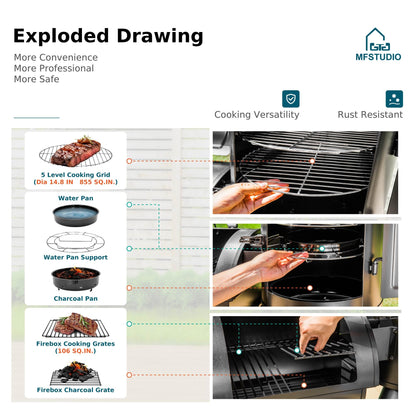 Exploded Drawing

More Convenience
More Professional
More Safe

MFSTUDIO

Cooking Versatility

Rust Resistant

5 Level Cooking Grid
(Dia 14.8 IN 855 SQ.IN.)

Water Pan

Water Pan Support

Charcoal Pan

Firebox Cooking Grates
(106 SQ.IN.)

Firebox Charcoal Grate