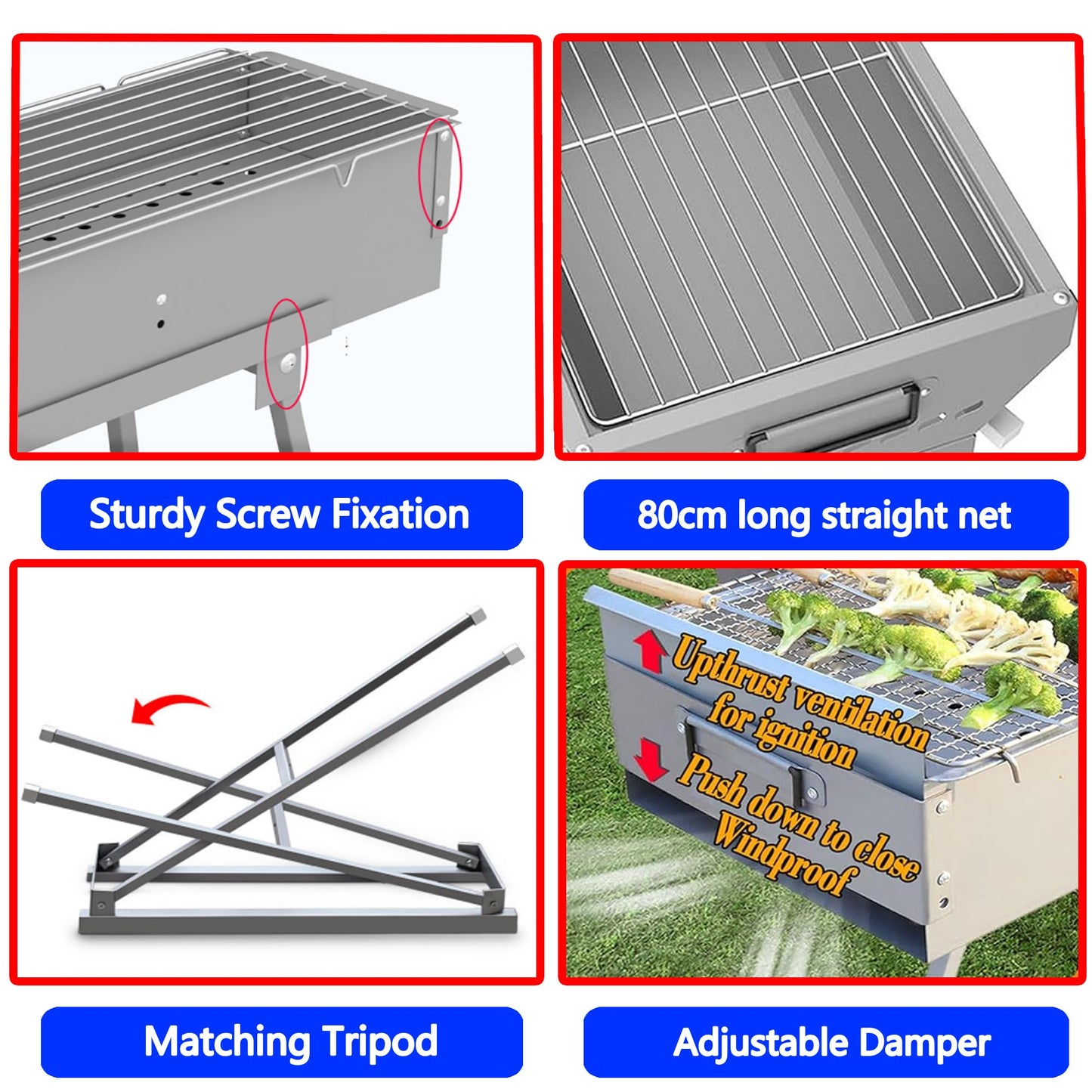 Sturdy Screw Fixation

80cm long straight net

Upthrust ventilation for ignition

Push down to close Windproof

Matching Tripod

Adjustable Damper