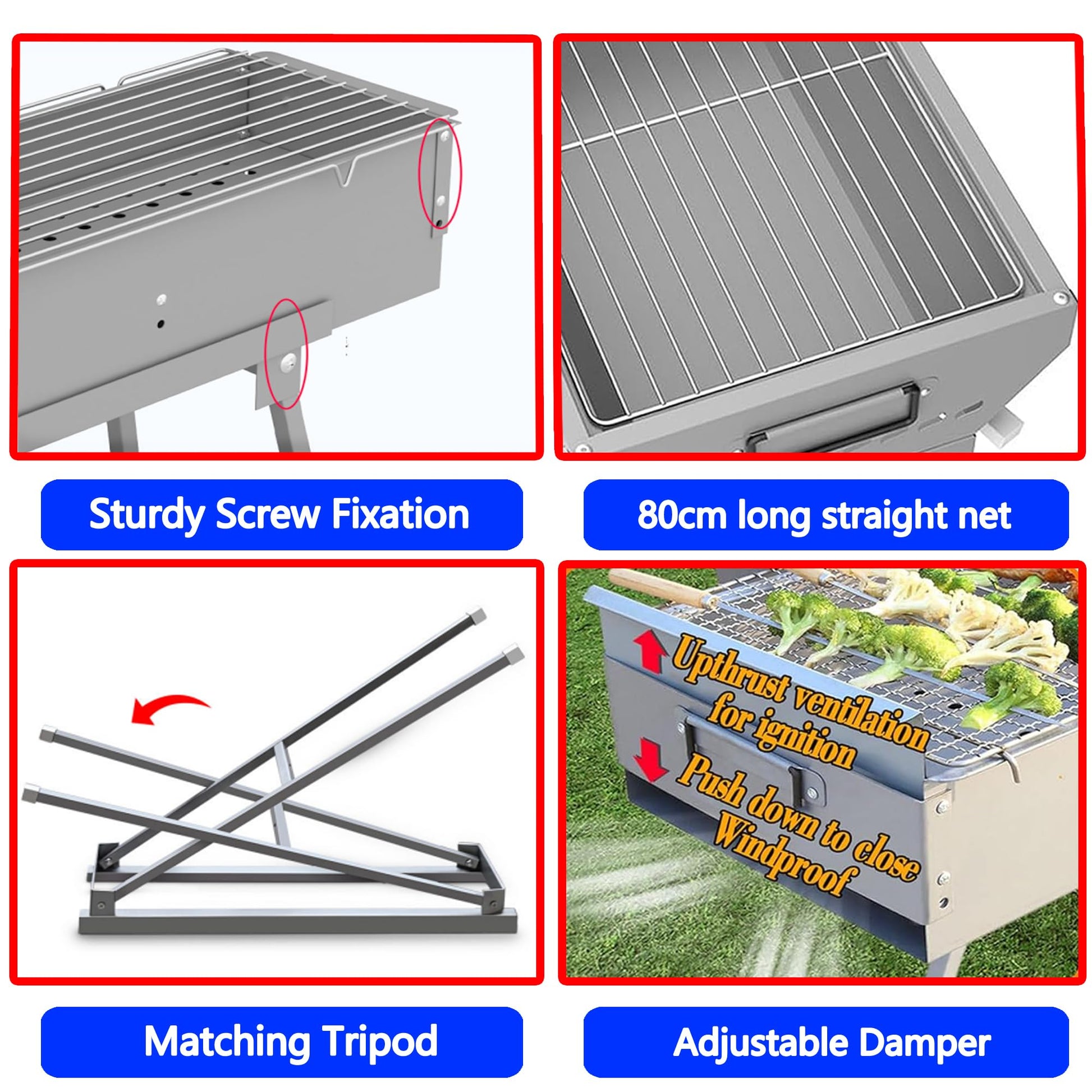 Sturdy Screw Fixation

80cm long straight net

Upthrust ventilation for ignition

Push down to close Windproof

Matching Tripod

Adjustable Damper