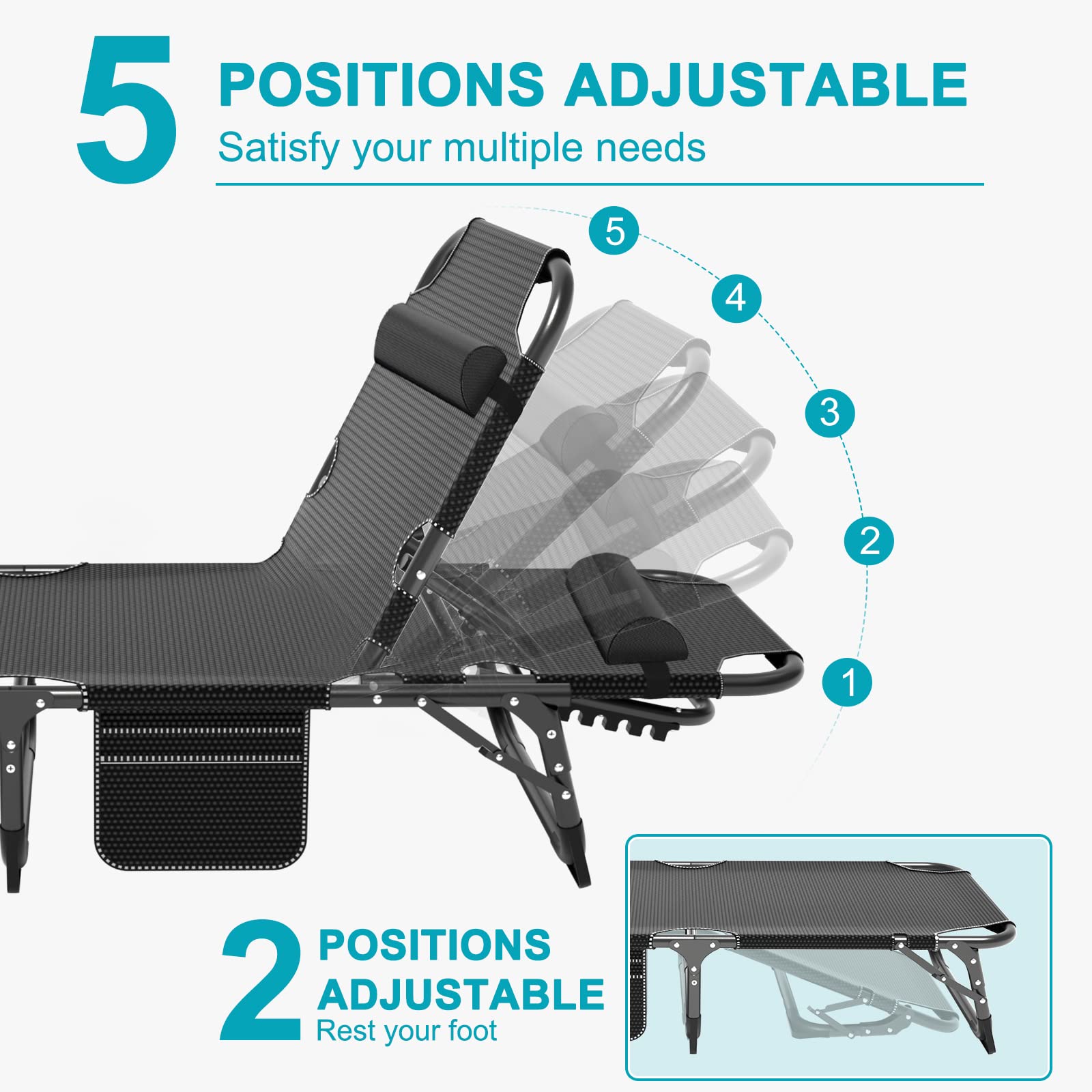 5 POSITIONS ADJUSTABLE
Satisfy your multiple needs

5
4
3
2
1

2 POSITIONS ADJUSTABLE
Rest your foot