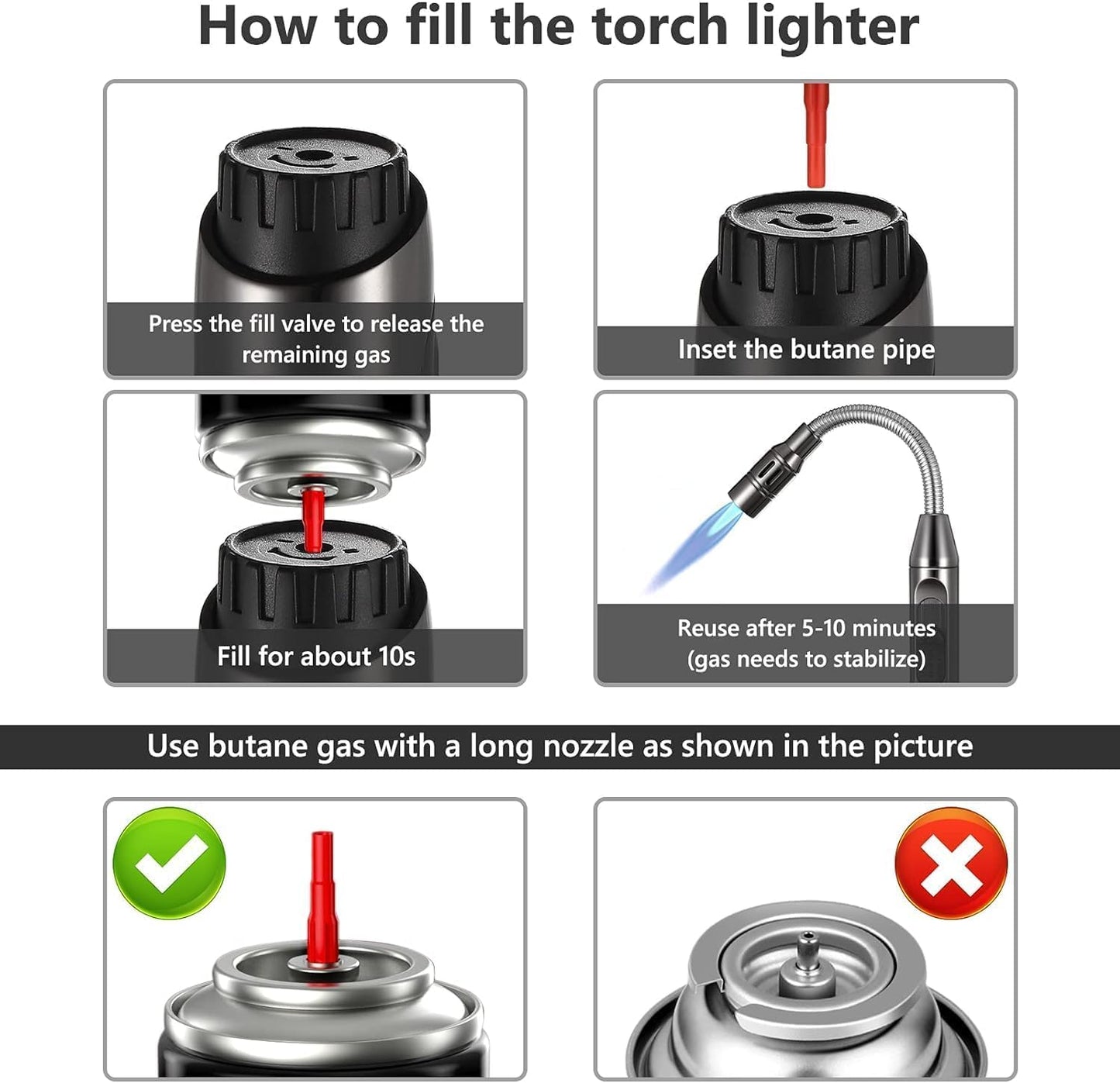 How to fill the torch lighter

Press the fill valve to release the remaining gas

Inset the butane pipe

Fill for about 10s

Reuse after 5-10 minutes (gas needs to stabilize)

Use butane gas with a long nozzle as shown in the picture