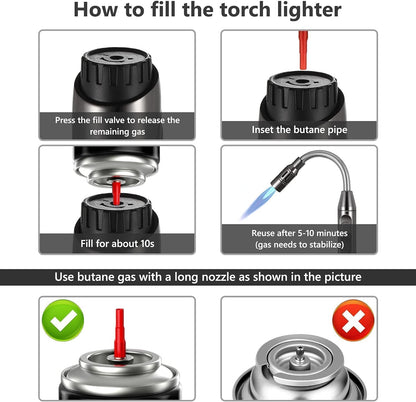 How to fill the torch lighter

Press the fill valve to release the remaining gas

Inset the butane pipe

Fill for about 10s

Reuse after 5-10 minutes (gas needs to stabilize)

Use butane gas with a long nozzle as shown in the picture