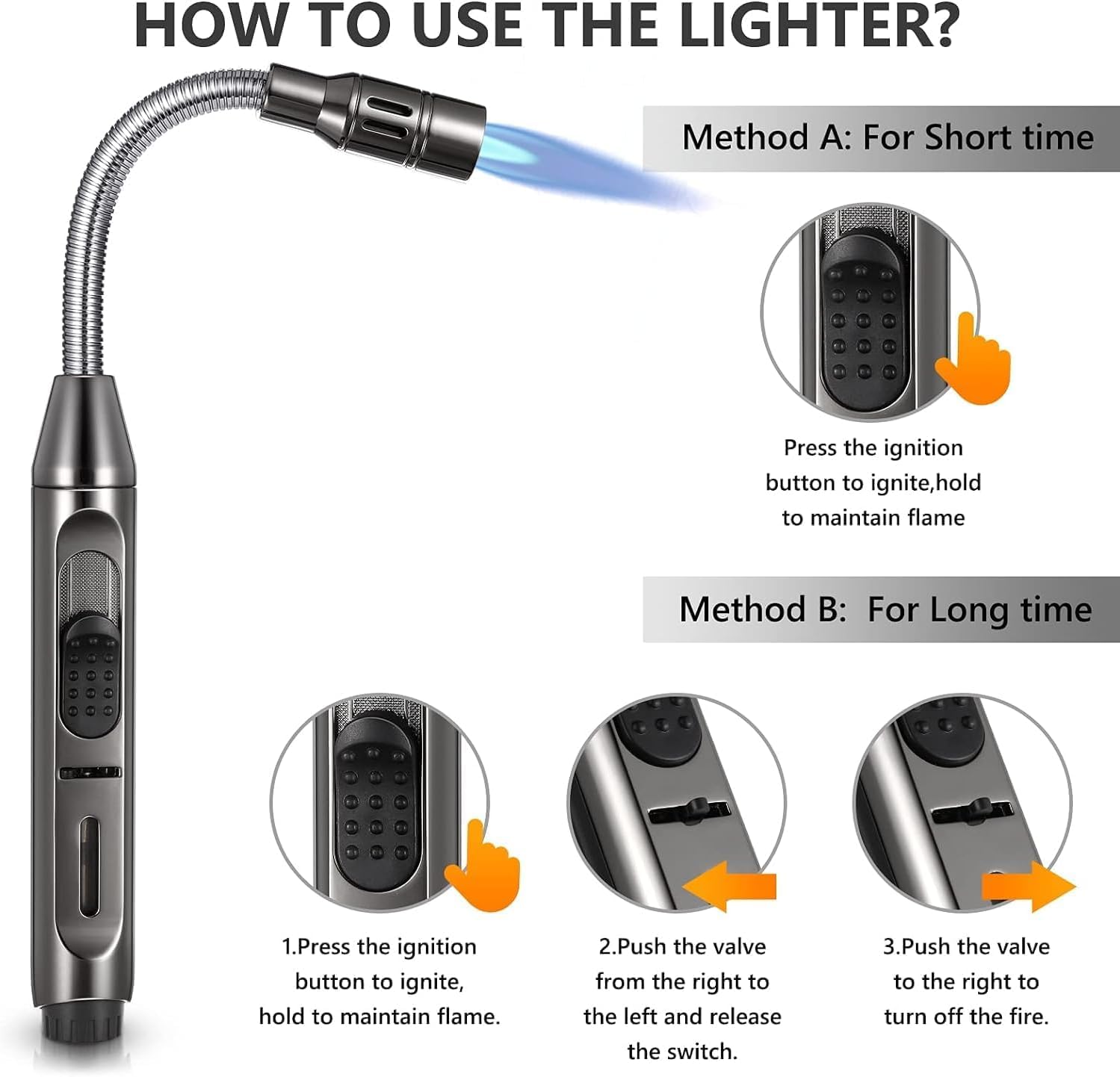 HOW TO USE THE LIGHTER?

Method A: For Short time

Press the ignition button to ignite,hold to maintain flame

Method B: For Long time

1.Press the ignition button to ignite, hold to maintain flame.

2.Push the valve from the right to the left and release the switch.

3.Push the valve to the right to turn off the fire.