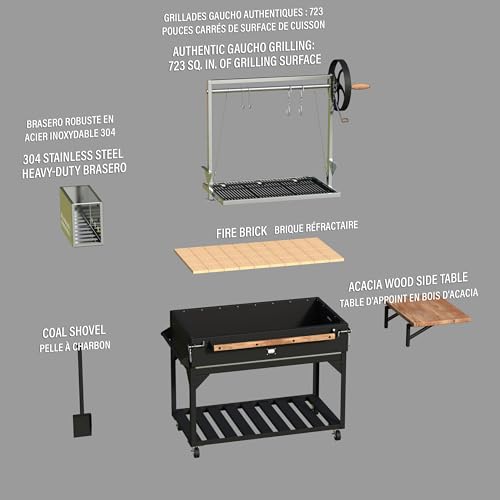 GRILLADES GAUCHO AUTHENTIQUES : 723 POUCES CARRÉS DE SURFACE DE CUISSON

AUTHENTIC GAUCHO GRILLING: 723 SQ. IN. OF GRILLING SURFACE

BRASERO ROBUSTE EN ACIER INOXYDABLE 304

304 STAINLESS STEEL HEAVY-DUTY BRASERO

FIRE BRICK BRIQUE RÉFRACTAIRE

ACACIA WOOD SIDE TABLE
TABLE D'APPOINT EN BOIS D'ACACIA

COAL SHOVEL
PELLE À CHARBON