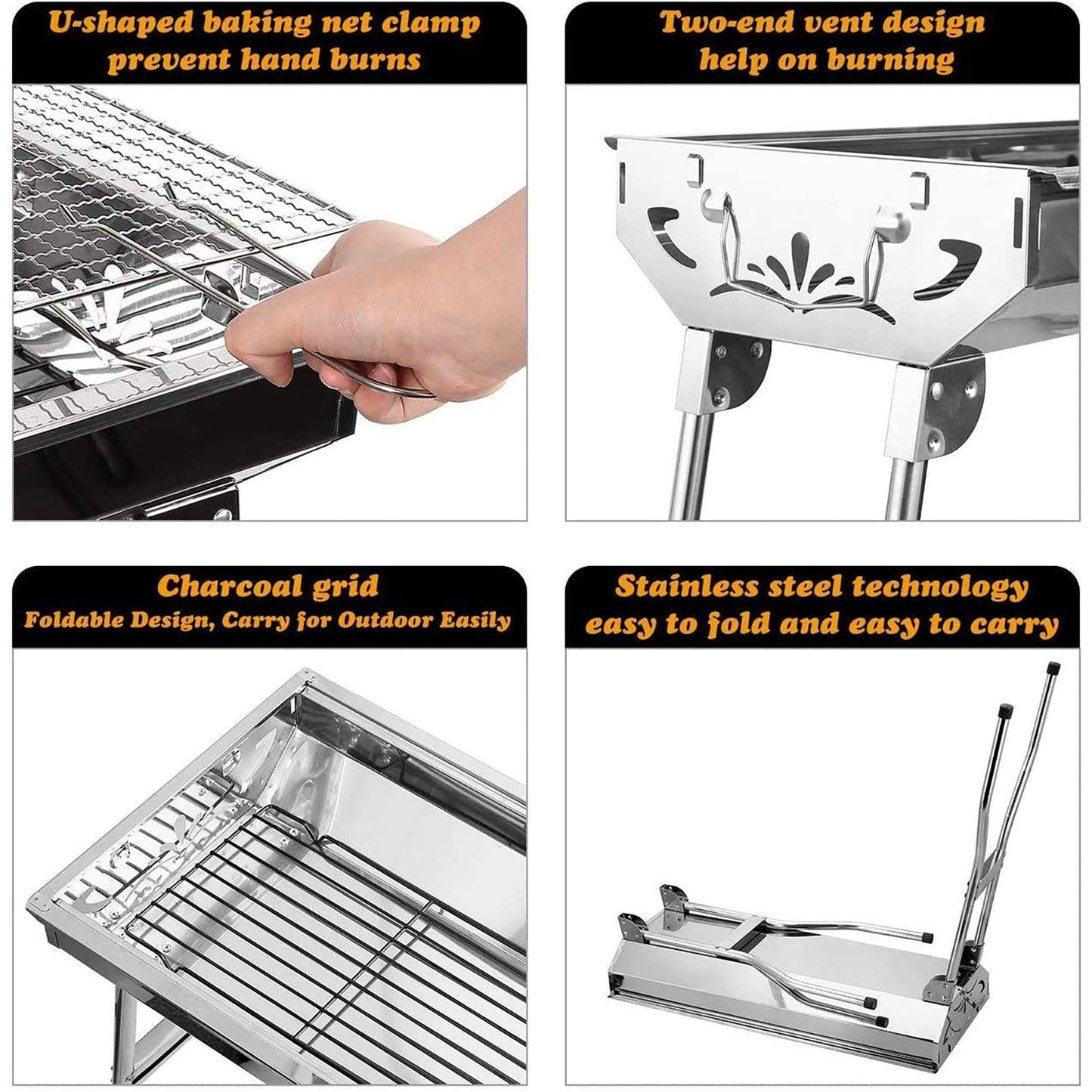 U-shaped baking net clamp
prevent hand burns

Two-end vent design
help on burning

Charcoal grid
Foldable Design, Carry for Outdoor Easily

Stainless steel technology
easy to fold and easy to carry