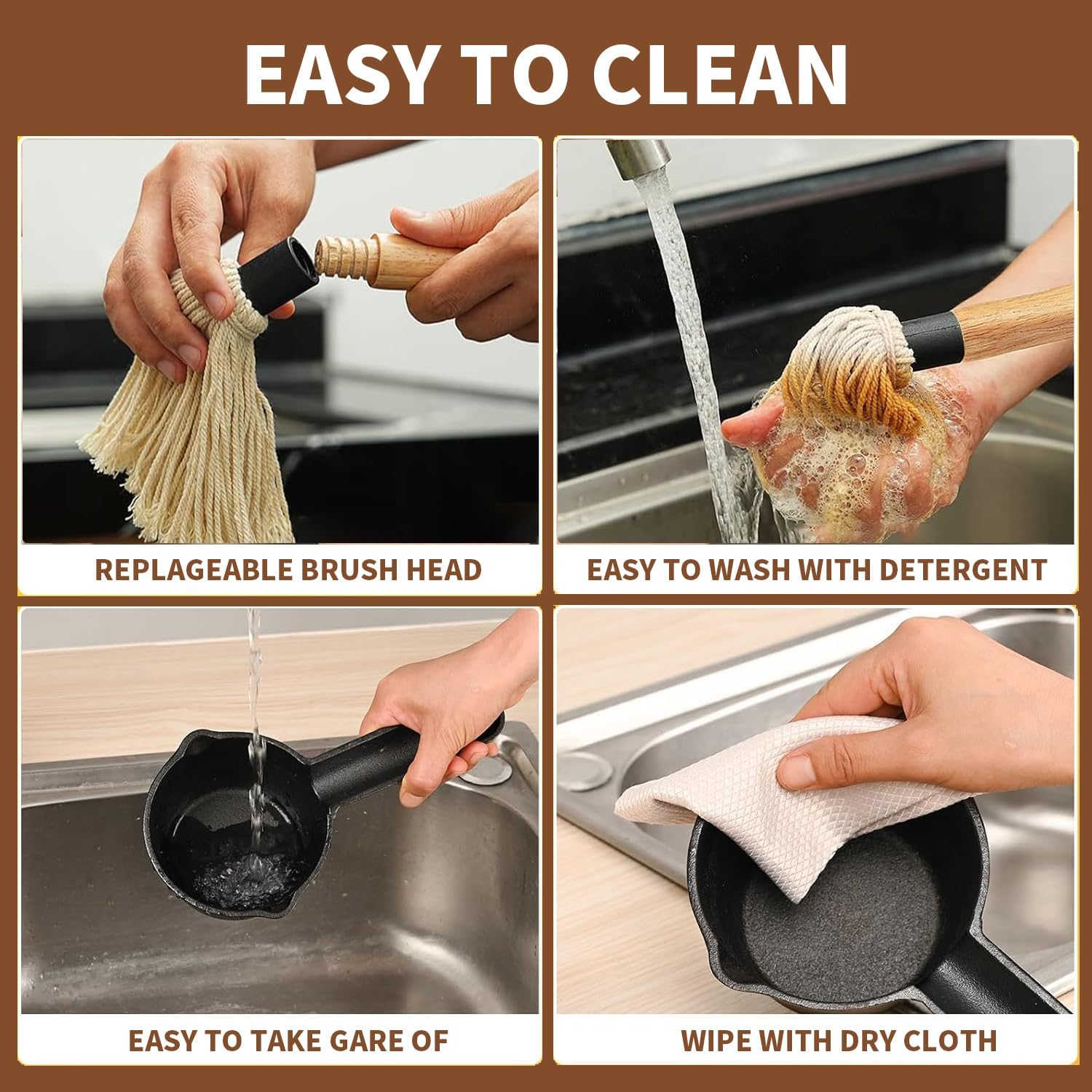 EASY TO CLEAN

REPLAGEABLE BRUSH HEAD

EASY TO WASH WITH DETERGENT

EASY TO TAKE GARE OF

WIPE WITH DRY CLOTH