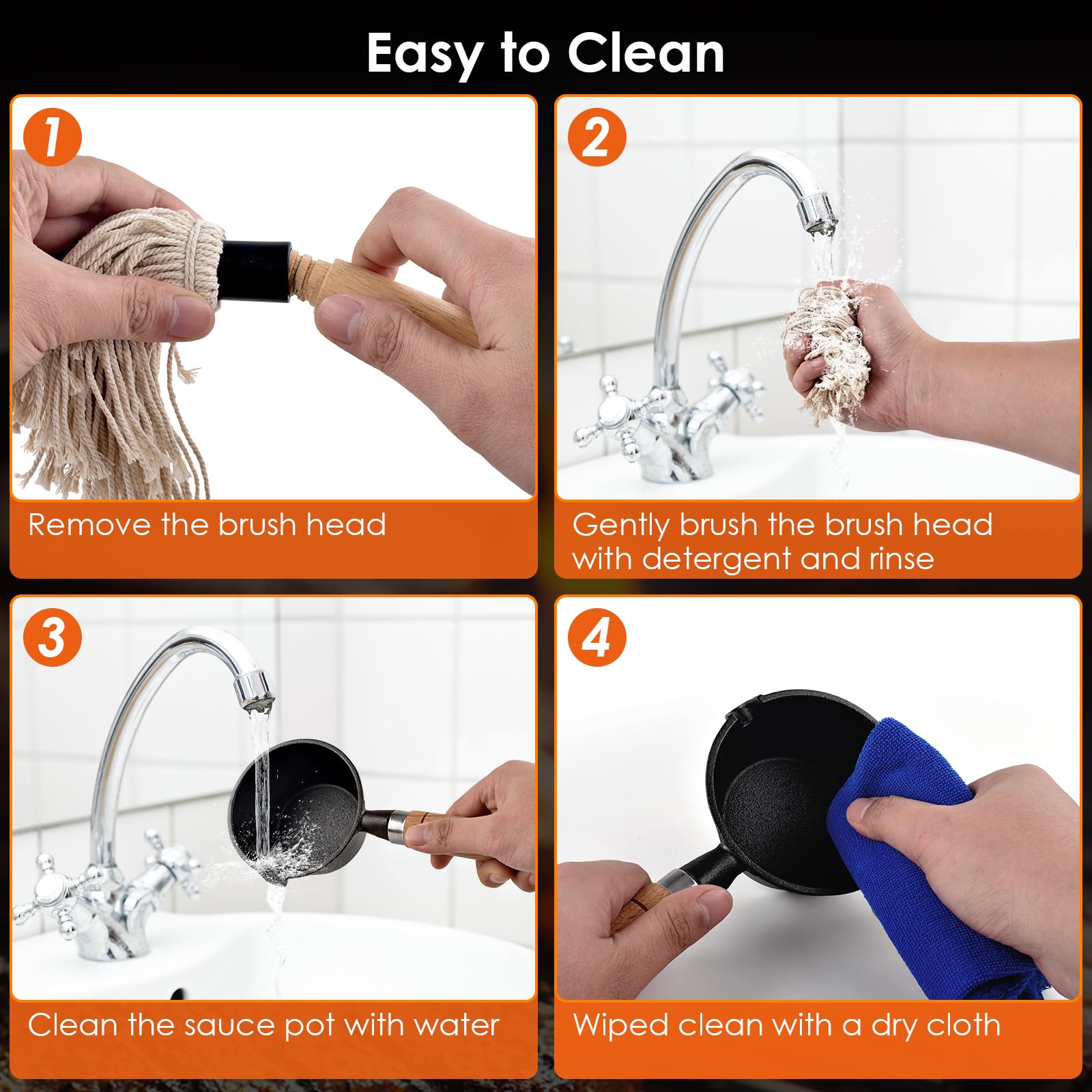 Easy to Clean

1

Remove the brush head

2

Gently brush the brush head with detergent and rinse

3

Clean the sauce pot with water

4

Wiped clean with a dry cloth