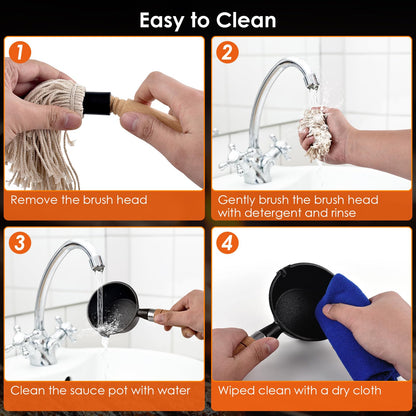 Easy to Clean

1

Remove the brush head

2

Gently brush the brush head with detergent and rinse

3

Clean the sauce pot with water

4

Wiped clean with a dry cloth