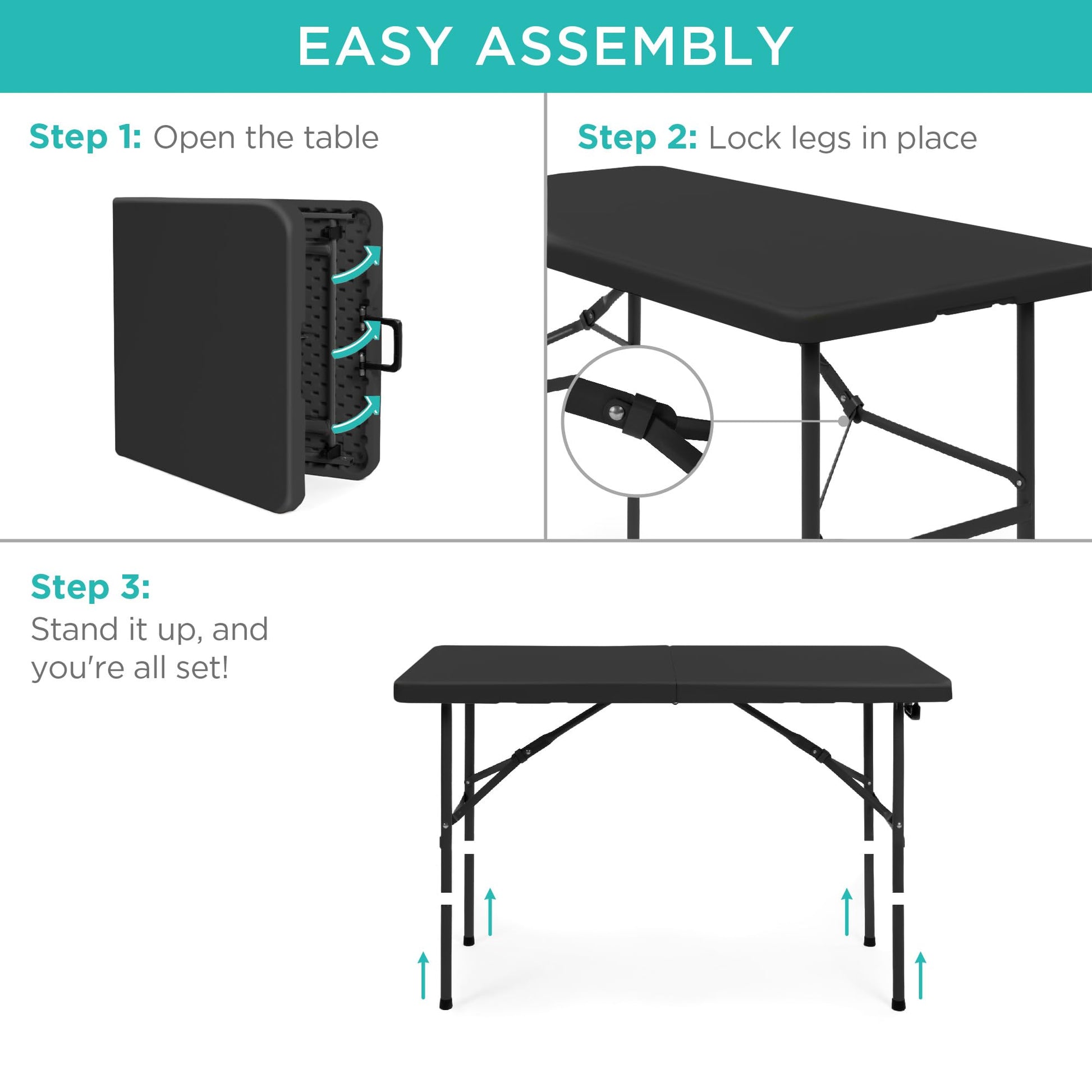 EASY ASSEMBLY

Step 1: Open the table

Step 2: Lock legs in place

Step 3:
Stand it up, and you're all set!