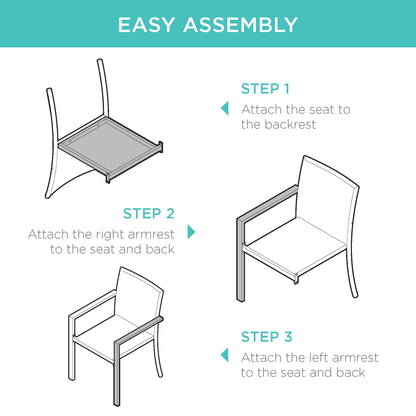 EASY ASSEMBLY

STEP 1
Attach the seat to the backrest

STEP 2
Attach the right armrest to the seat and back

STEP 3
Attach the left armrest to the seat and back