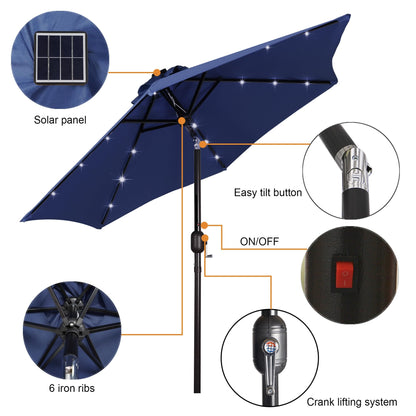 Solar panel

Easy tilt button

ON/OFF

6 iron ribs

Crank lifting system