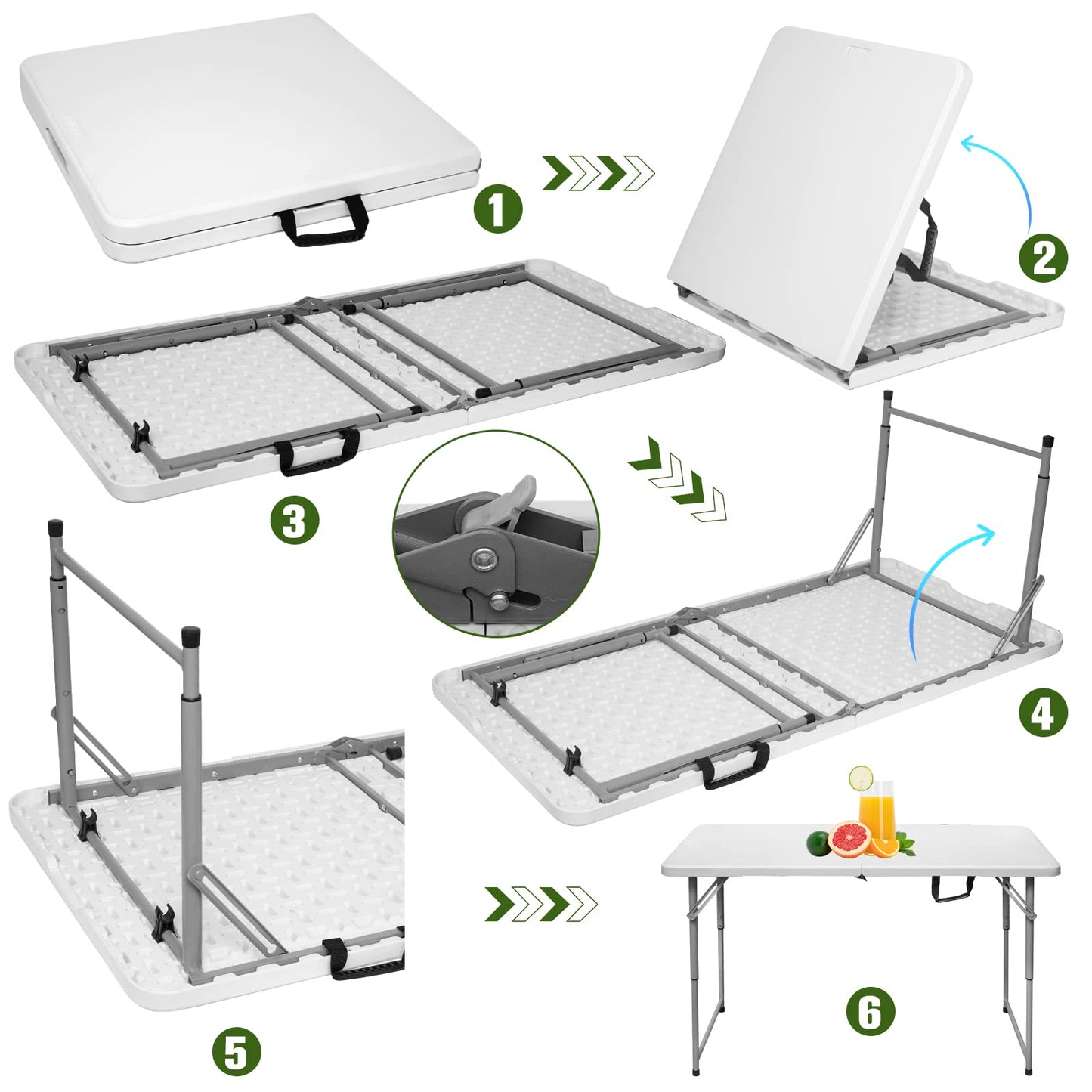 1

2

3

4

5

6