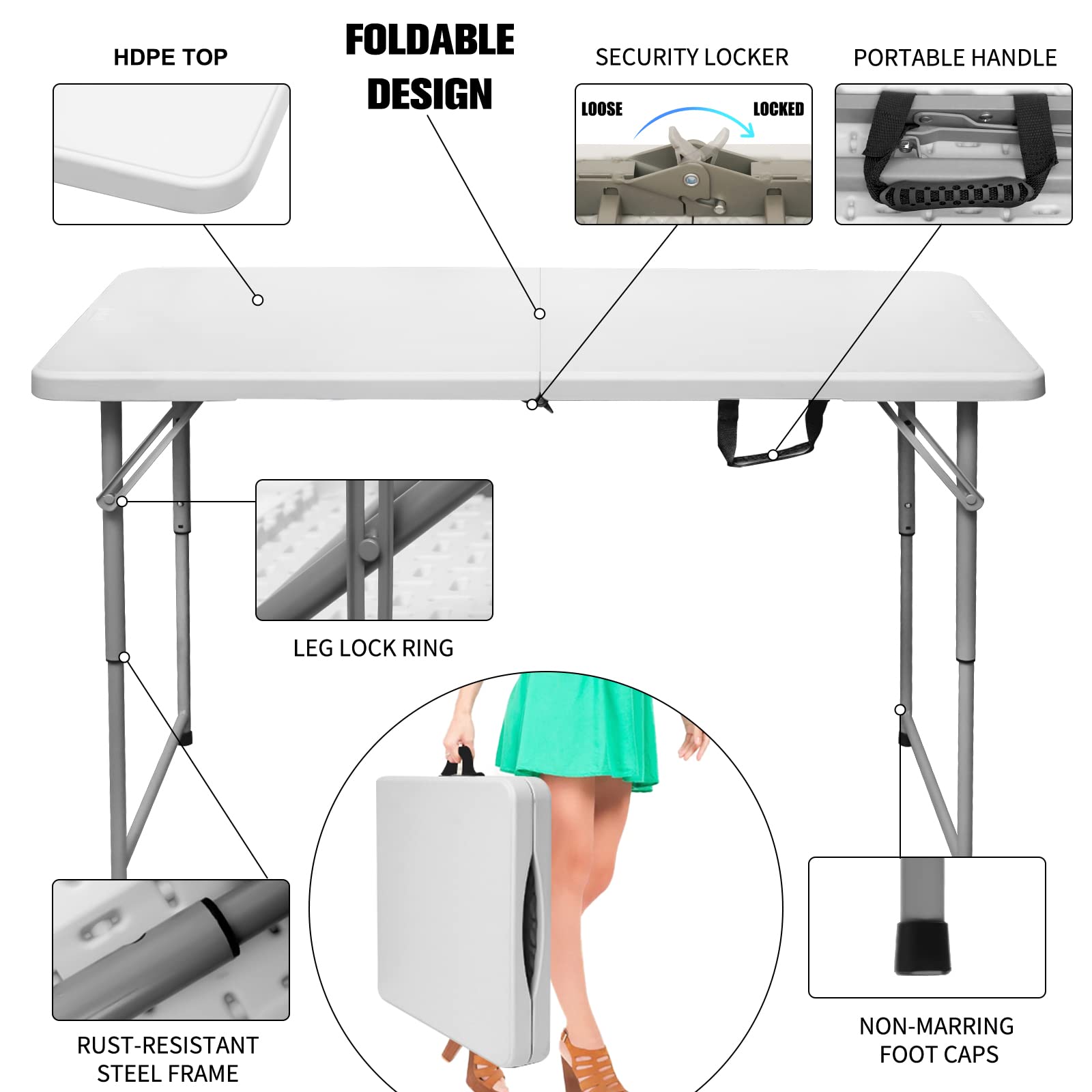 HDPE TOP

FOLDABLE DESIGN

SECURITY LOCKER

LOOSE

LOCKED

PORTABLE HANDLE

LEG LOCK RING

RUST-RESISTANT STEEL FRAME

NON-MARRING FOOT CAPS