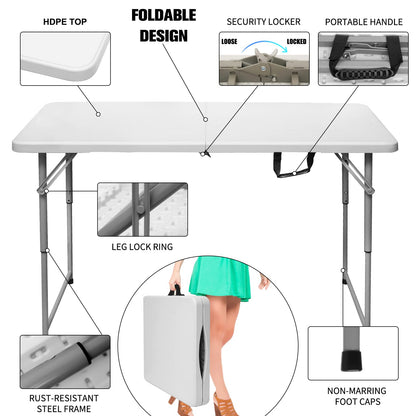 HDPE TOP

FOLDABLE DESIGN

SECURITY LOCKER

LOOSE

LOCKED

PORTABLE HANDLE

LEG LOCK RING

RUST-RESISTANT STEEL FRAME

NON-MARRING FOOT CAPS