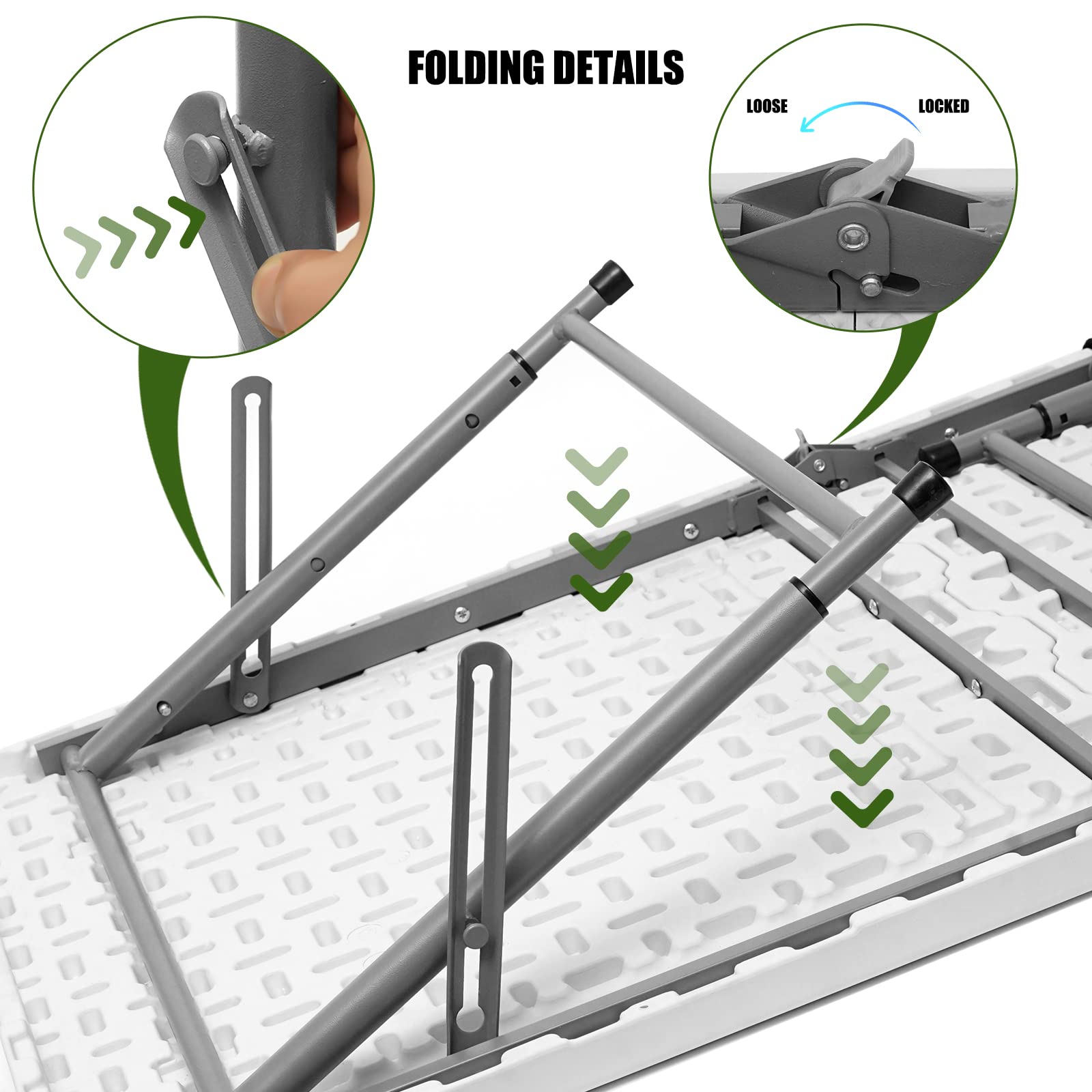 FOLDING DETAILS

LOOSE

LOCKED