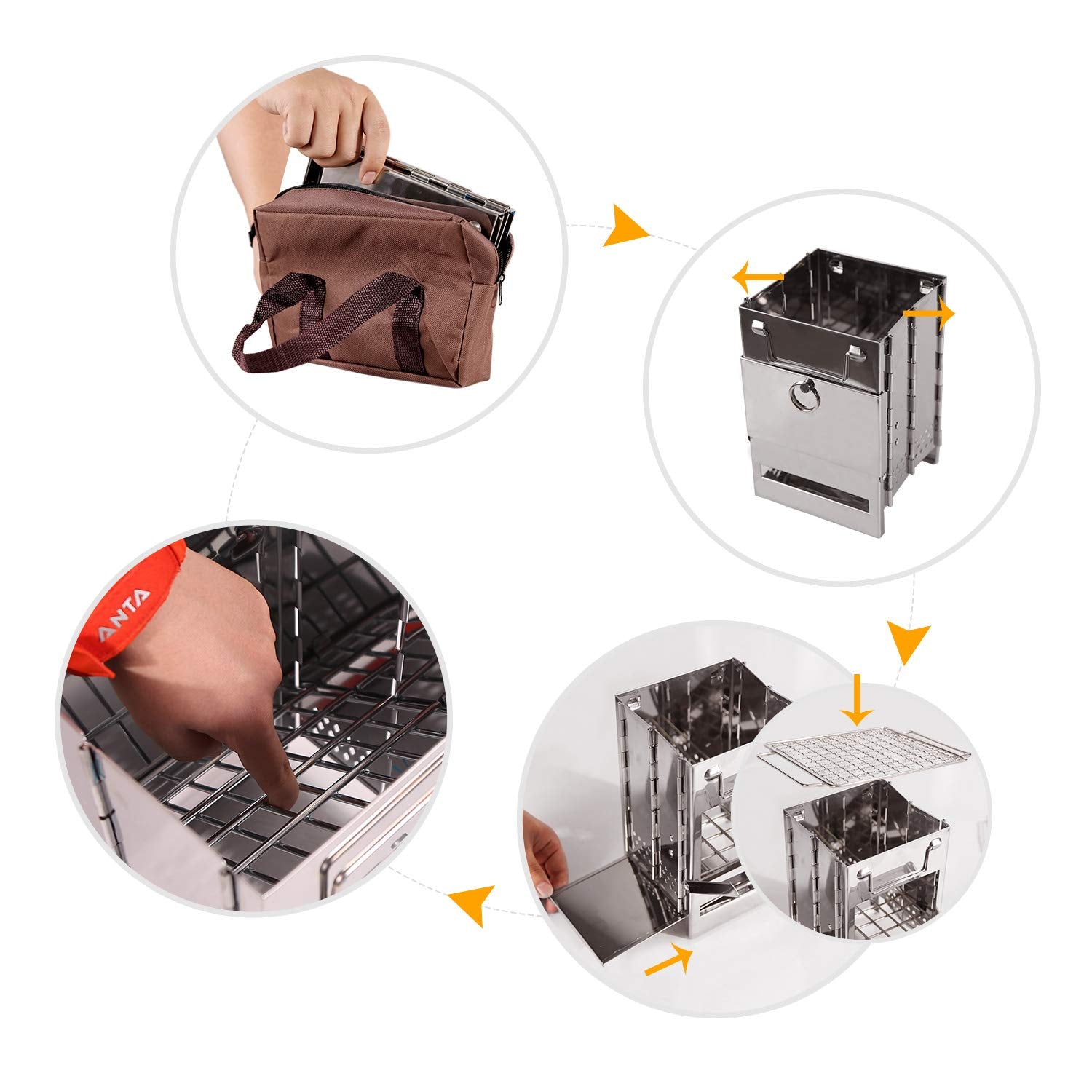 ANTA