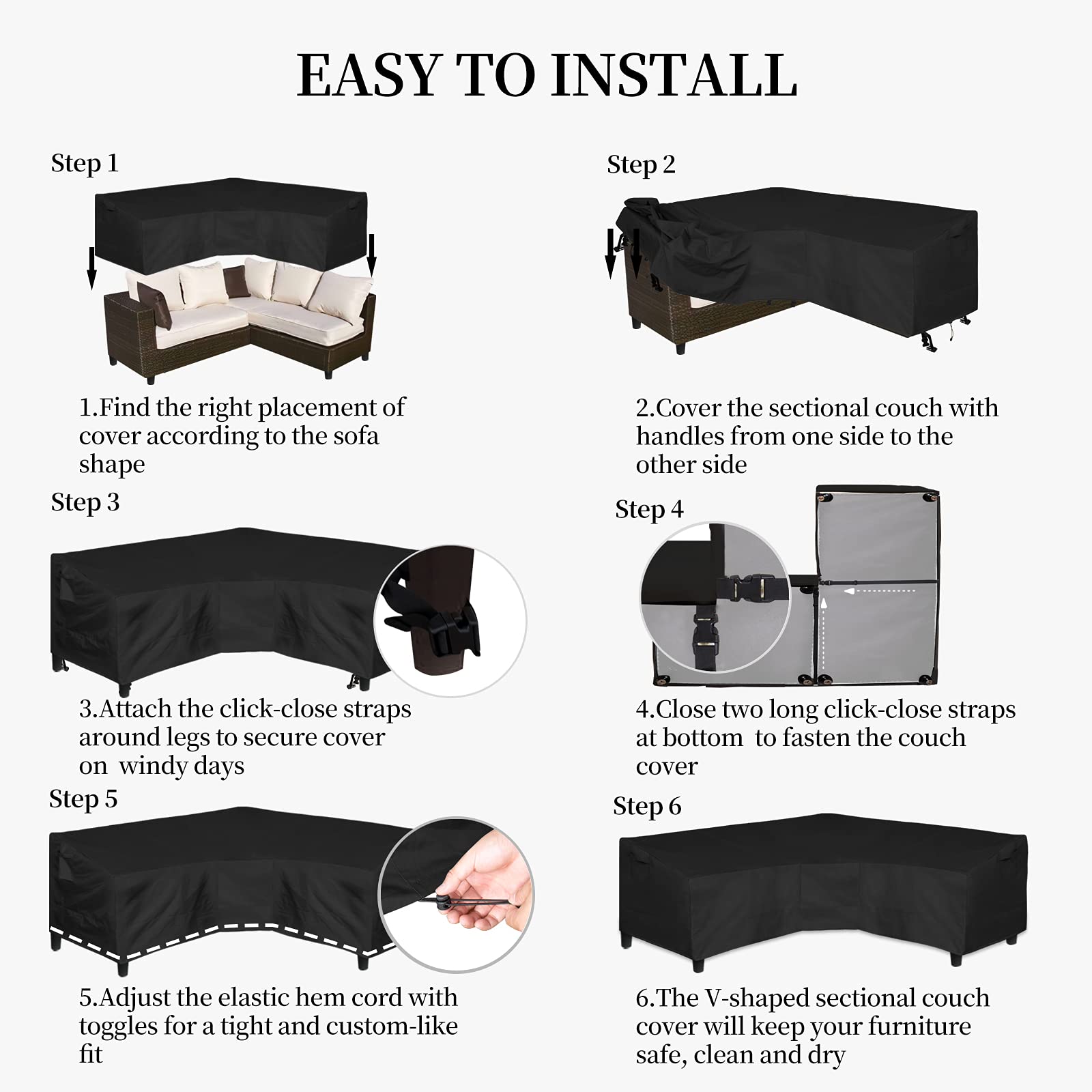 EASY TO INSTALL

Step 1

1.Find the right placement of cover according to the sofa shape

Step 2

2.Cover the sectional couch with handles from one side to the other side

Step 3

3.Attach the click-close straps around legs to secure cover on windy days

Step 4

4.Close two long click-close straps at bottom to fasten the couch cover

Step 5

5.Adjust the elastic hem cord with toggles for a tight and custom-like fit

Step 6

6.The V-shaped sectional couch cover will keep your furniture safe, clean and dry