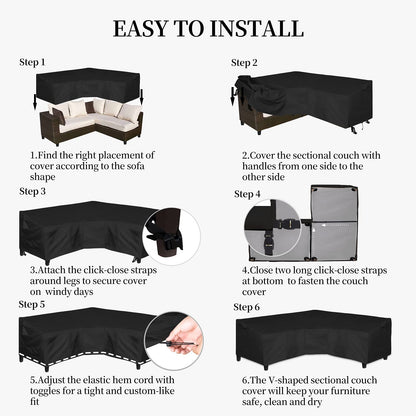 EASY TO INSTALL

Step 1

1.Find the right placement of cover according to the sofa shape

Step 2

2.Cover the sectional couch with handles from one side to the other side

Step 3

3.Attach the click-close straps around legs to secure cover on windy days

Step 4

4.Close two long click-close straps at bottom to fasten the couch cover

Step 5

5.Adjust the elastic hem cord with toggles for a tight and custom-like fit

Step 6

6.The V-shaped sectional couch cover will keep your furniture safe, clean and dry