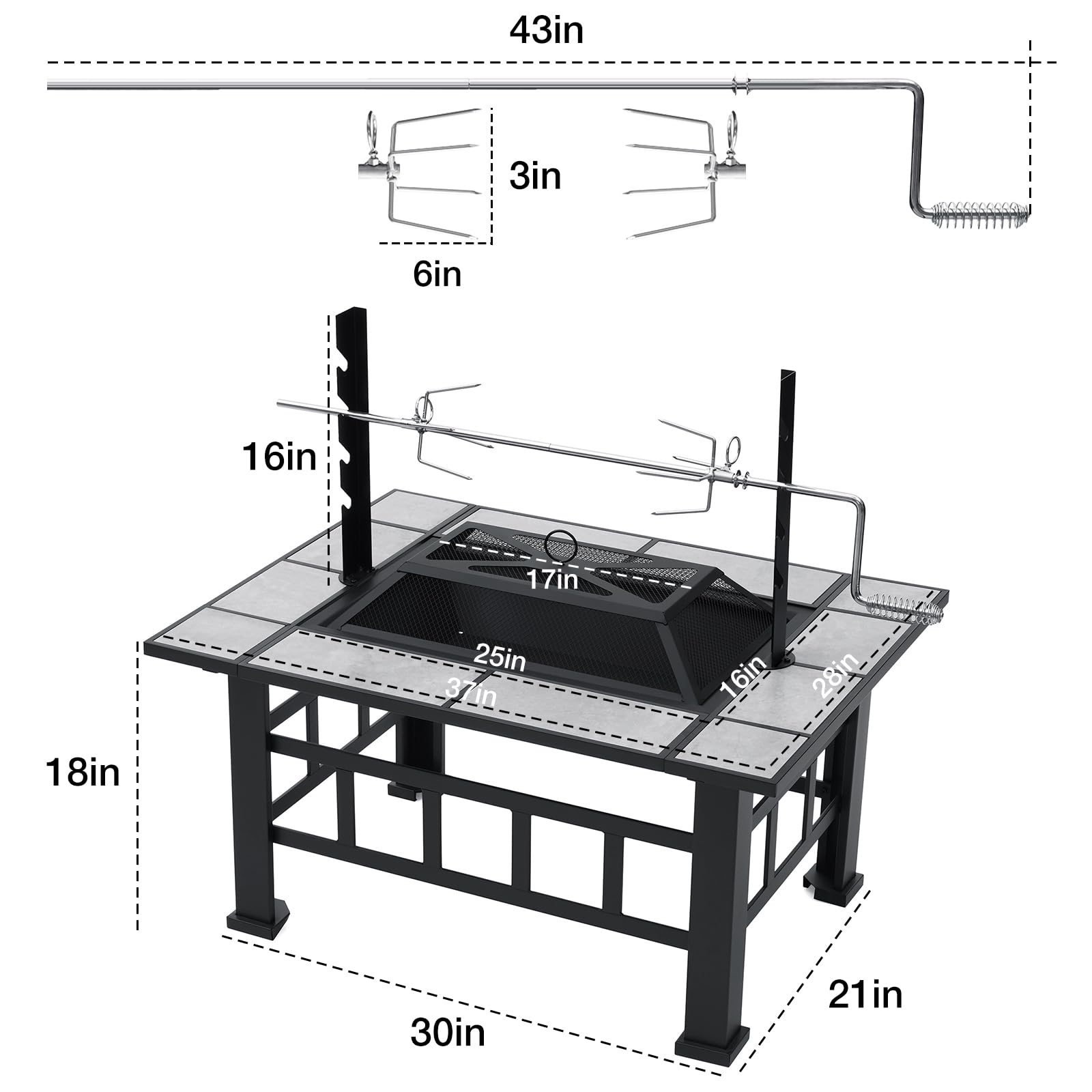 43in

3in

6in

16in

17in

25in

37in

16in

28in

18in

30in

21in