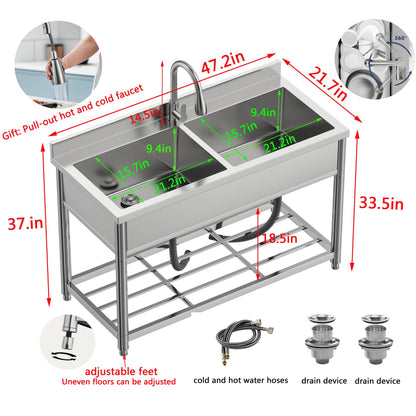 360°

47.2in

21.7in

Gift: Pull-out hot and cold faucet

14.5in

9.4in

15.7in

21.2in

9.4in

15.7in

21.2in

37.in

33.5in

18.5in

adjustable feet
Uneven floors can be adjusted

cold and hot water hoses

drain device

drain device