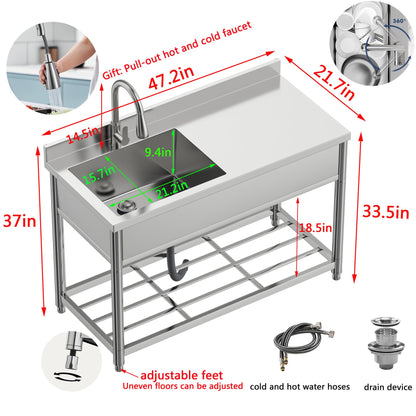 Gift: Pull-out hot and cold faucet

360°

47.2in

21.7in

14.5in

9.4in

15.7in

21.2in

37in

33.5in

18.5in

adjustable feet
Uneven floors can be adjusted

cold and hot water hoses

drain device