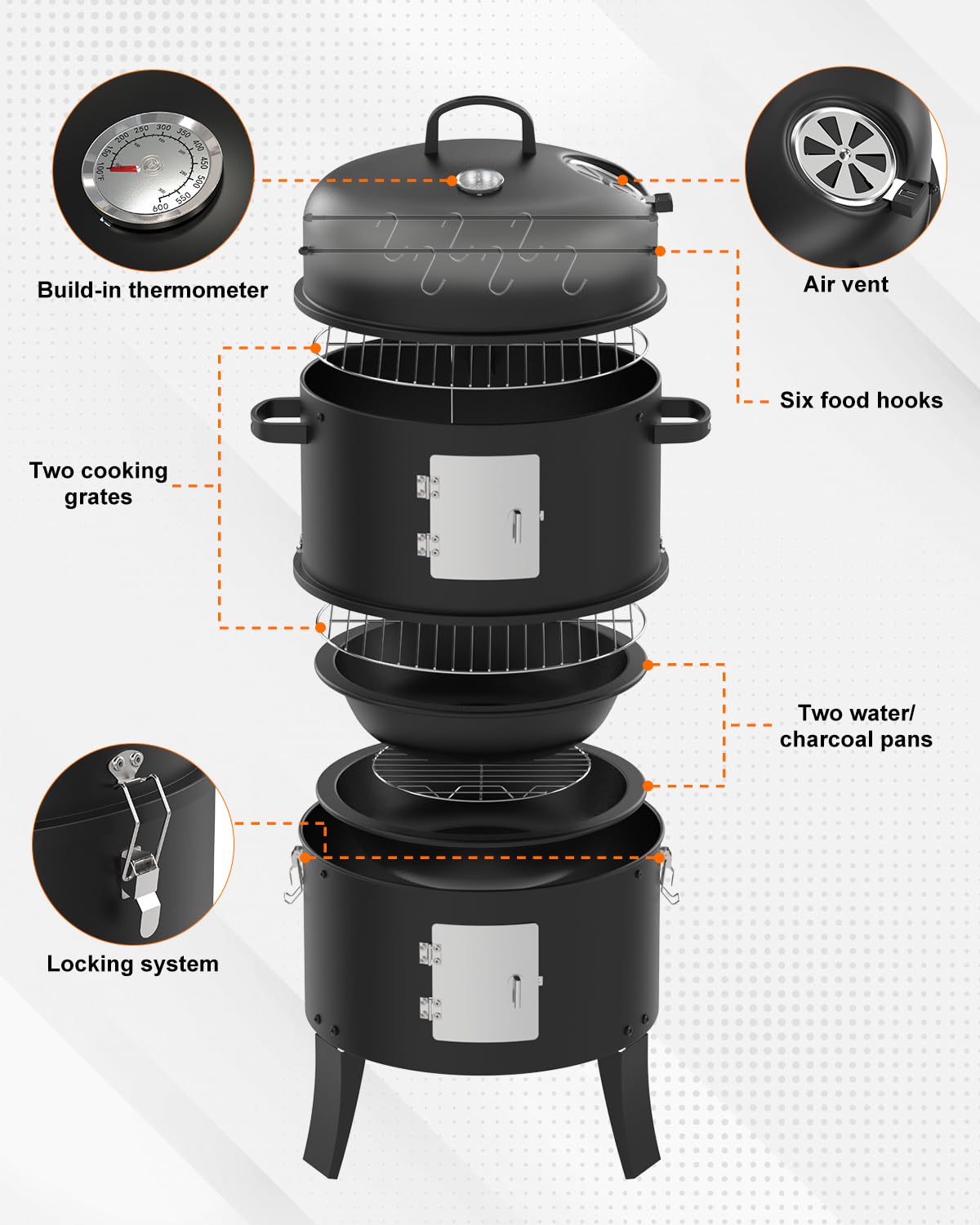 100°F 150 200 250 300 350 400 450 500 550 600

Build-in thermometer

Air vent

Six food hooks

Two cooking grates

Two water/ charcoal pans

Locking system