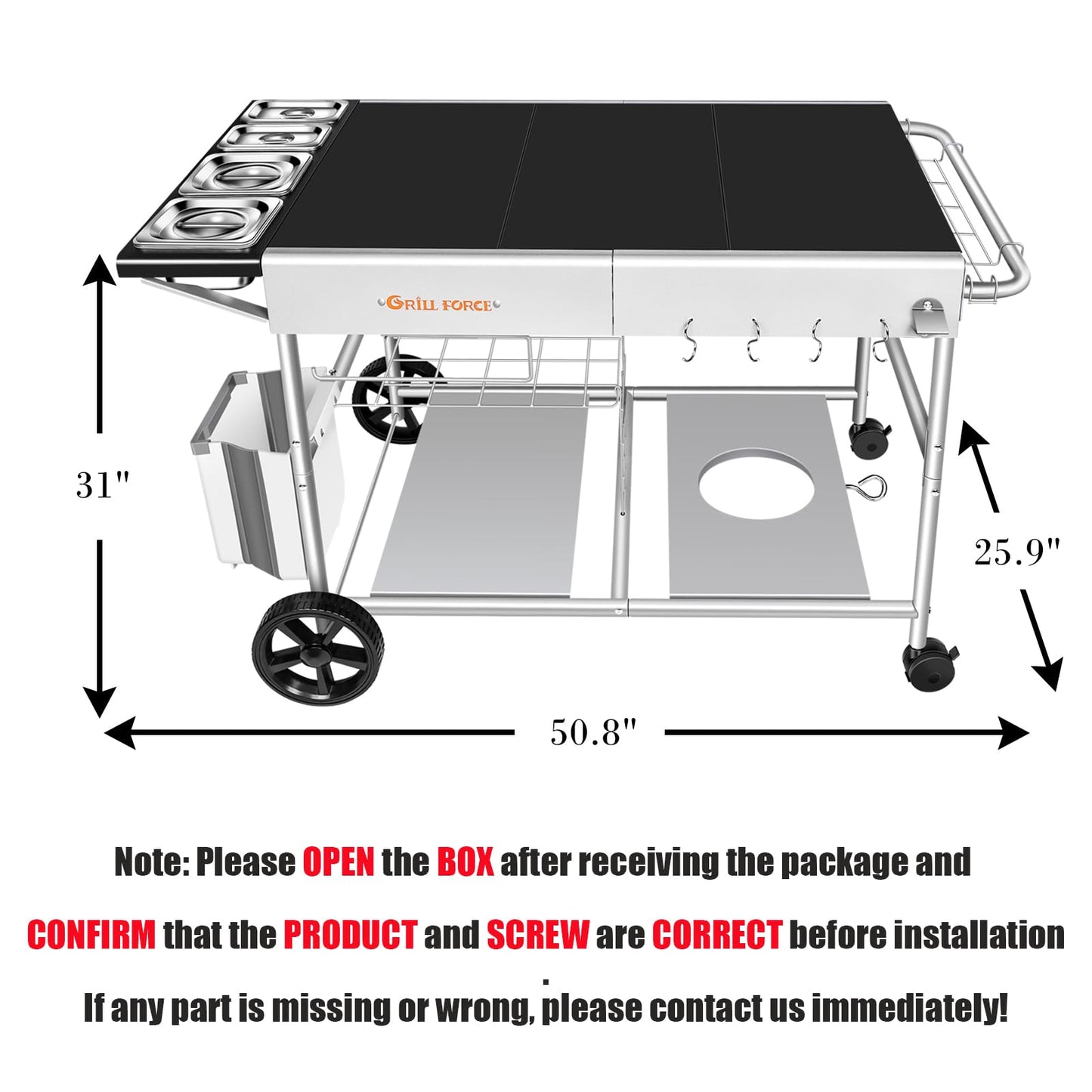 GRILL FORCE

31"

25.9"

50.8"

Note: Please OPEN the BOX after receiving the package and CONFIRM that the PRODUCT and SCREW are CORRECT before installation .

If any part is missing or wrong, please contact us immediately!