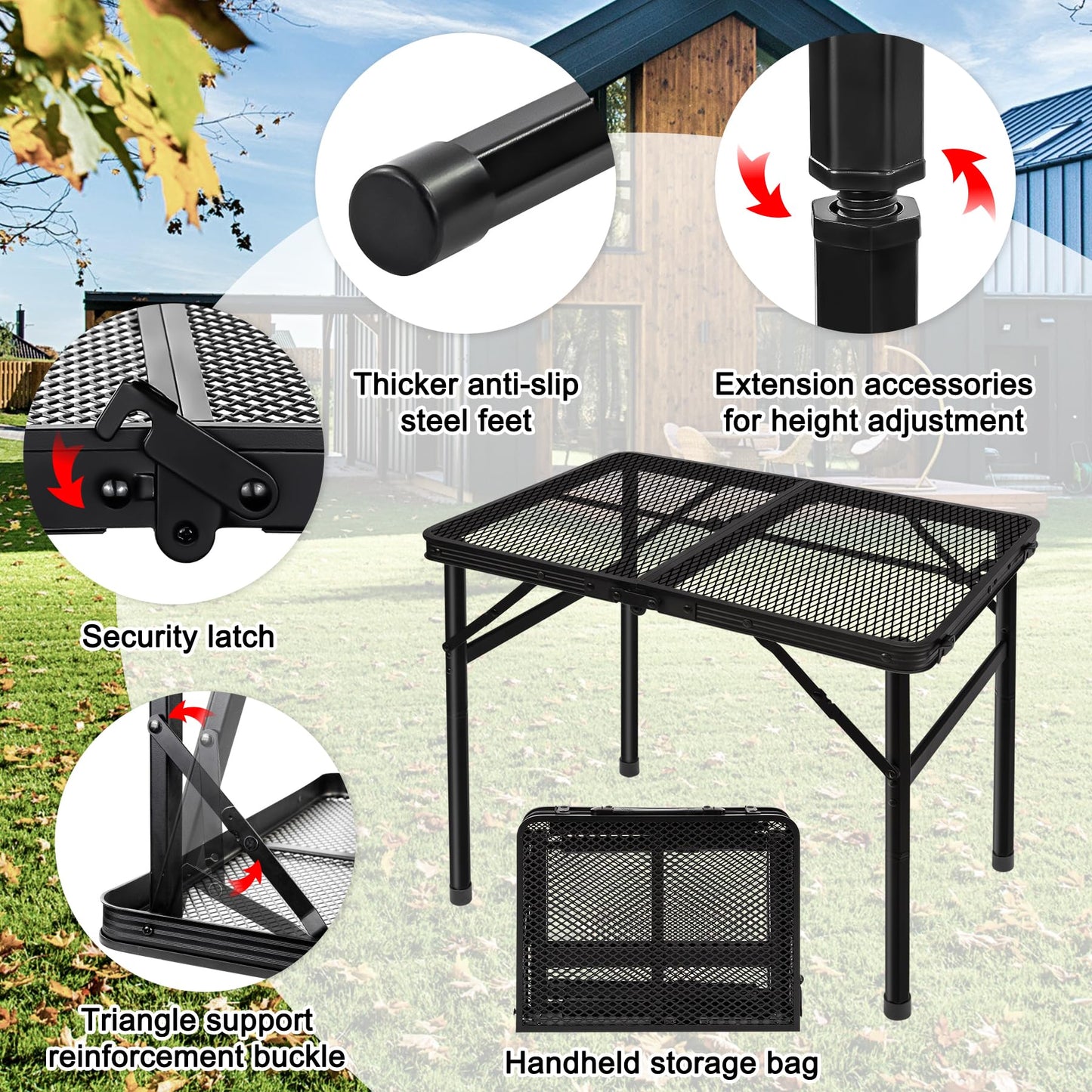 Thicker anti-slip steel feet

Extension accessories for height adjustment

Security latch

Triangle support reinforcement buckle

Handheld storage bag