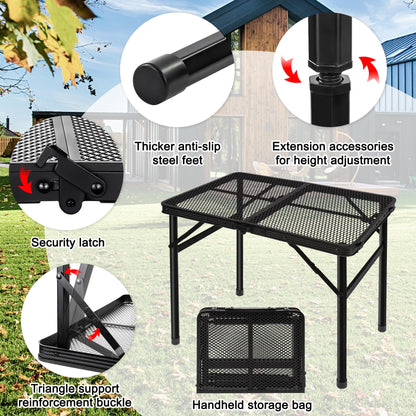 Thicker anti-slip steel feet

Extension accessories for height adjustment

Security latch

Triangle support reinforcement buckle

Handheld storage bag