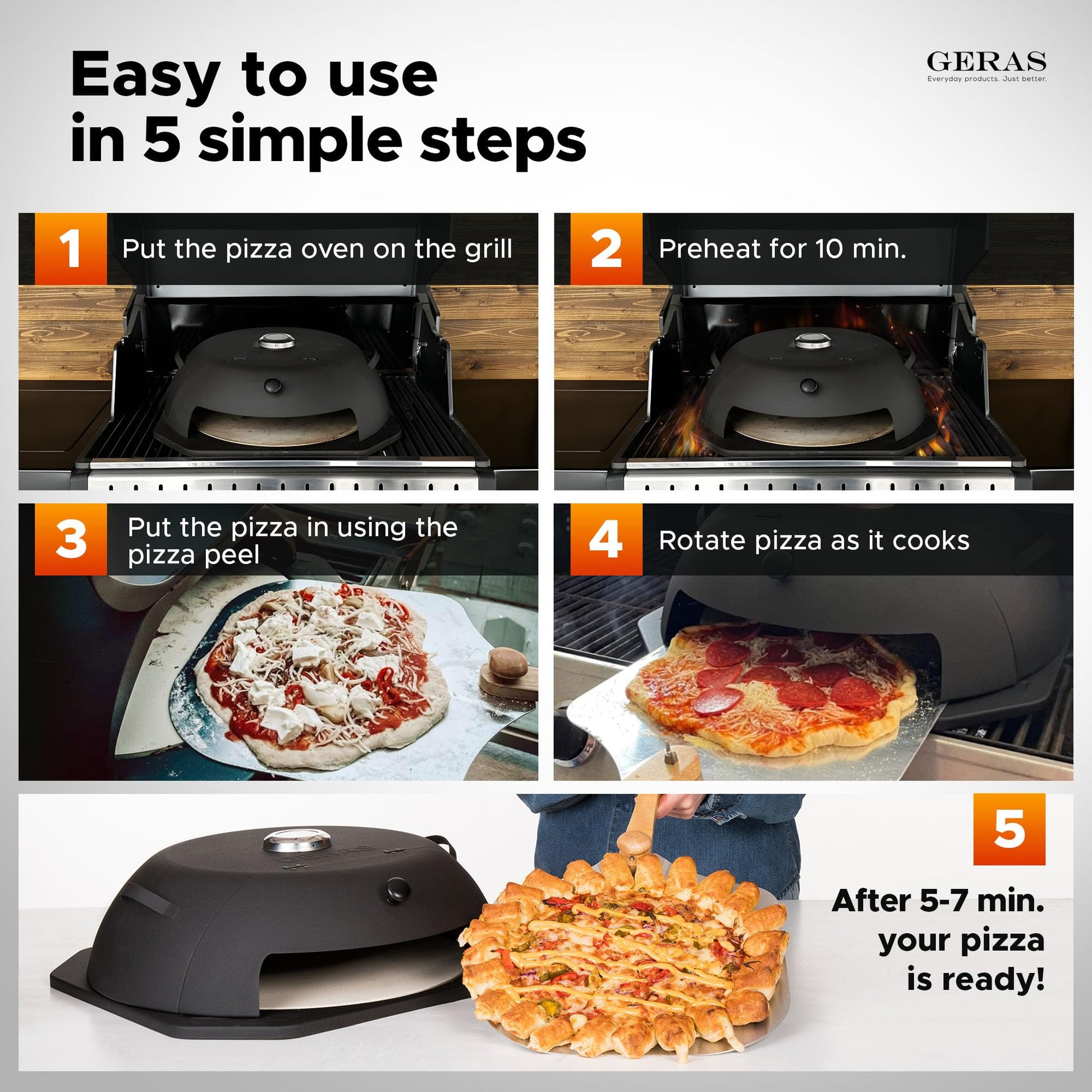 Easy to use in 5 simple steps

GERAS
Everyday products. Just better.

1 Put the pizza oven on the grill

2 Preheat for 10 min.

3 Put the pizza in using the pizza peel

4 Rotate pizza as it cooks

GERAS

5

After 5-7 min. your pizza is ready!