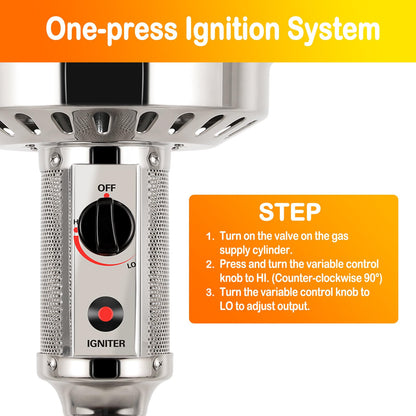 One-press Ignition System

OFF

H

LO

IGNITER

STEP

1. Turn on the valve on the gas supply cylinder.
2. Press and turn the variable control knob to HI. (Counter-clockwise 90°)
3. Turn the variable control knob to LO to adjust output.