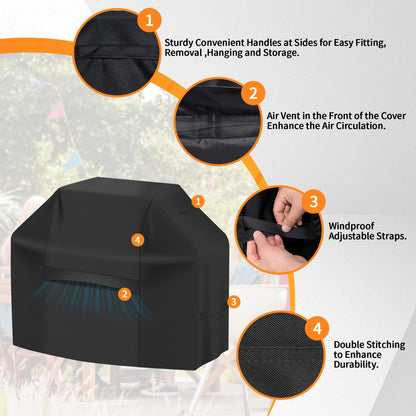 1

Sturdy Convenient Handles at Sides for Easy Fitting, Removal ,Hanging and Storage.

2

Air Vent in the Front of the Cover Enhance the Air Circulation.

3

Windproof Adjustable Straps.

4

Double Stitching to Enhance Durability.

1

4

2

3