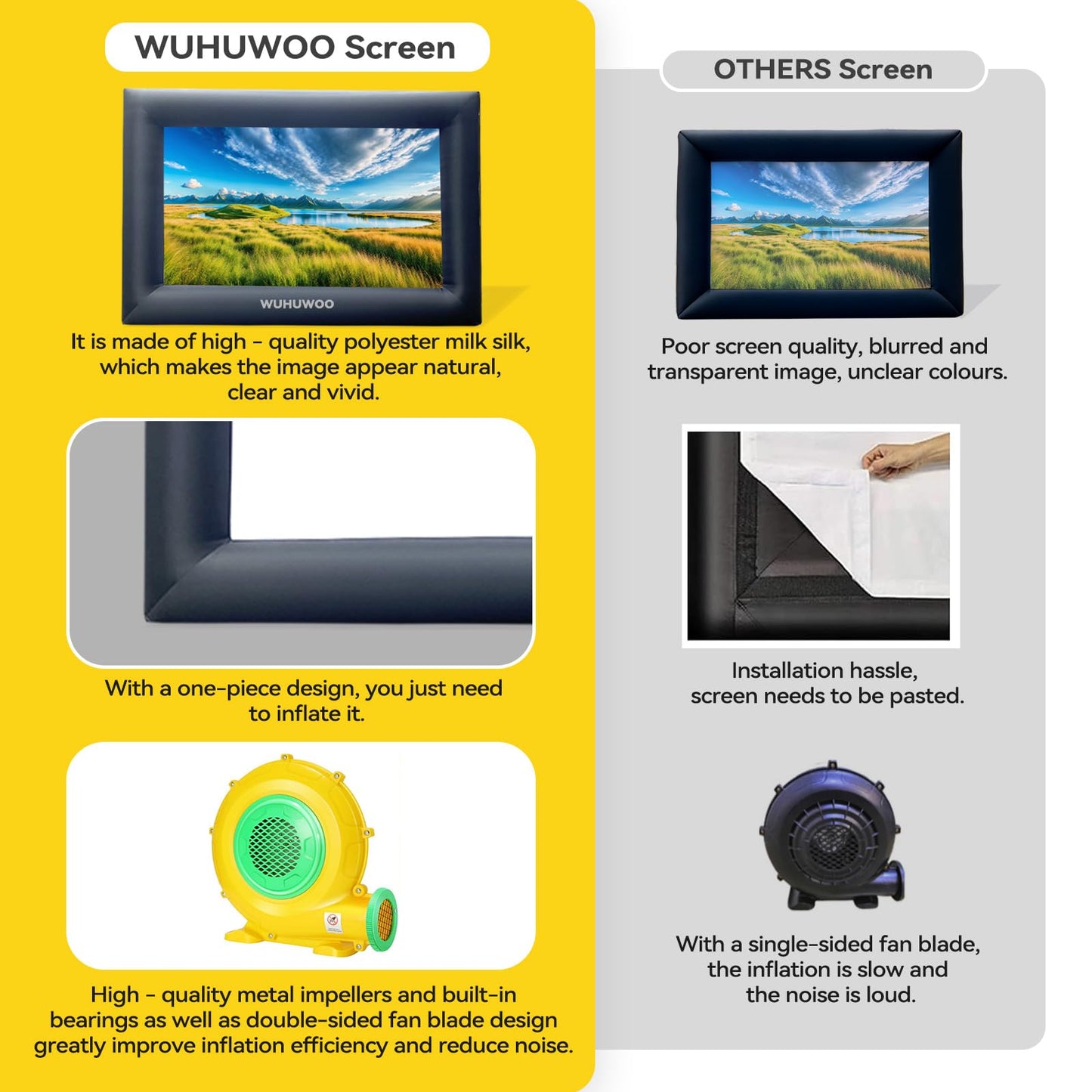 WUHUWOO Screen

WUHUWOO

It is made of high - quality polyester milk silk, which makes the image appear natural, clear and vivid.

With a one-piece design, you just need to inflate it.

High - quality metal impellers and built-in bearings as well as double-sided fan blade design greatly improve inflation efficiency and reduce noise.

OTHERS Screen

Poor screen quality, blurred and transparent image, unclear colours.

Installation hassle, screen needs to be pasted.

With a single-sided fan blade, the inflation is slow and the noise is loud.