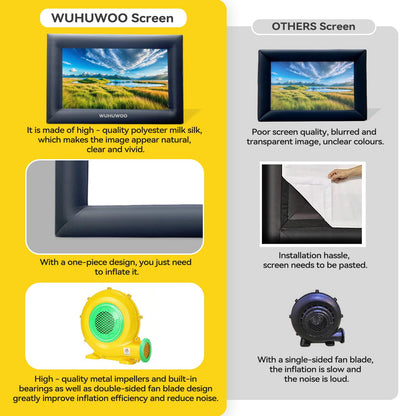 WUHUWOO Screen

WUHUWOO

It is made of high - quality polyester milk silk, which makes the image appear natural, clear and vivid.

With a one-piece design, you just need to inflate it.

High - quality metal impellers and built-in bearings as well as double-sided fan blade design greatly improve inflation efficiency and reduce noise.

OTHERS Screen

Poor screen quality, blurred and transparent image, unclear colours.

Installation hassle, screen needs to be pasted.

With a single-sided fan blade, the inflation is slow and the noise is loud.