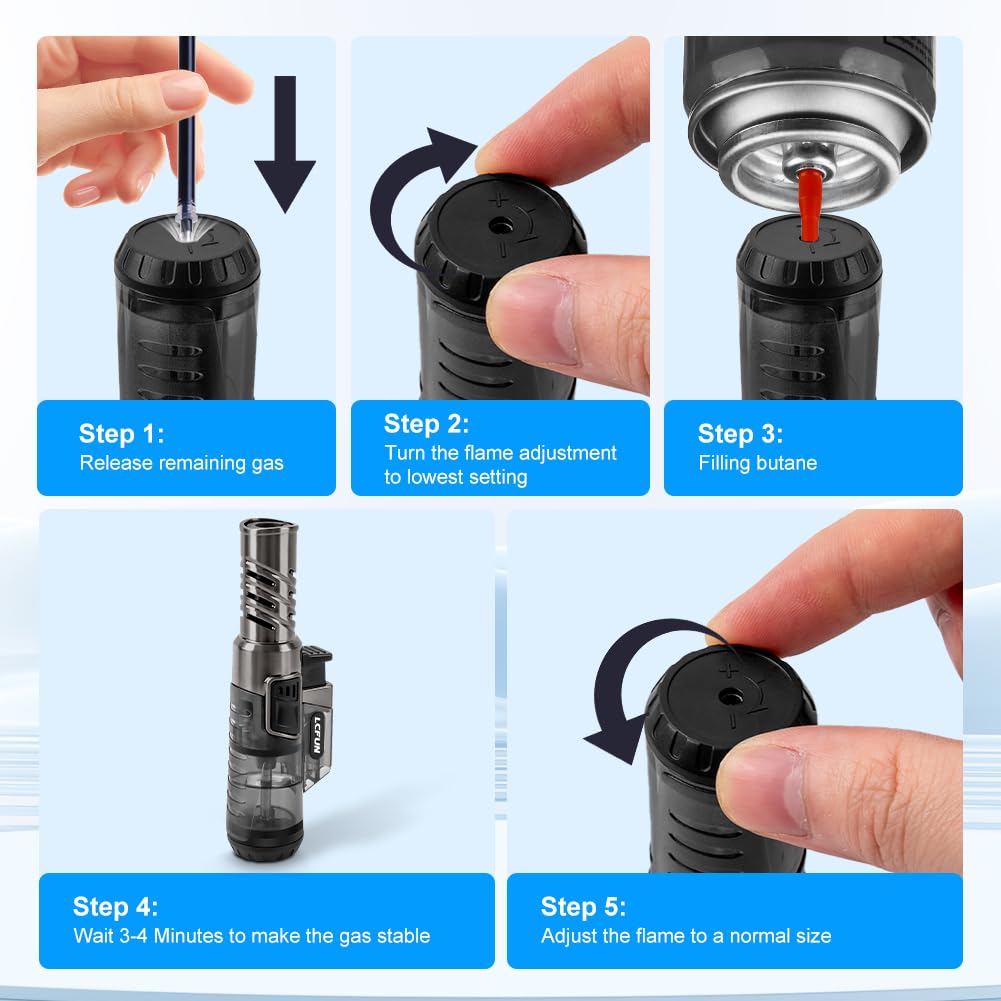 Step 1:
Release remaining gas

Step 2:
Turn the flame adjustment to lowest setting

Step 3:
Filling butane

LCFUN

Step 4:
Wait 3-4 Minutes to make the gas stable

Step 5:
Adjust the flame to a normal size