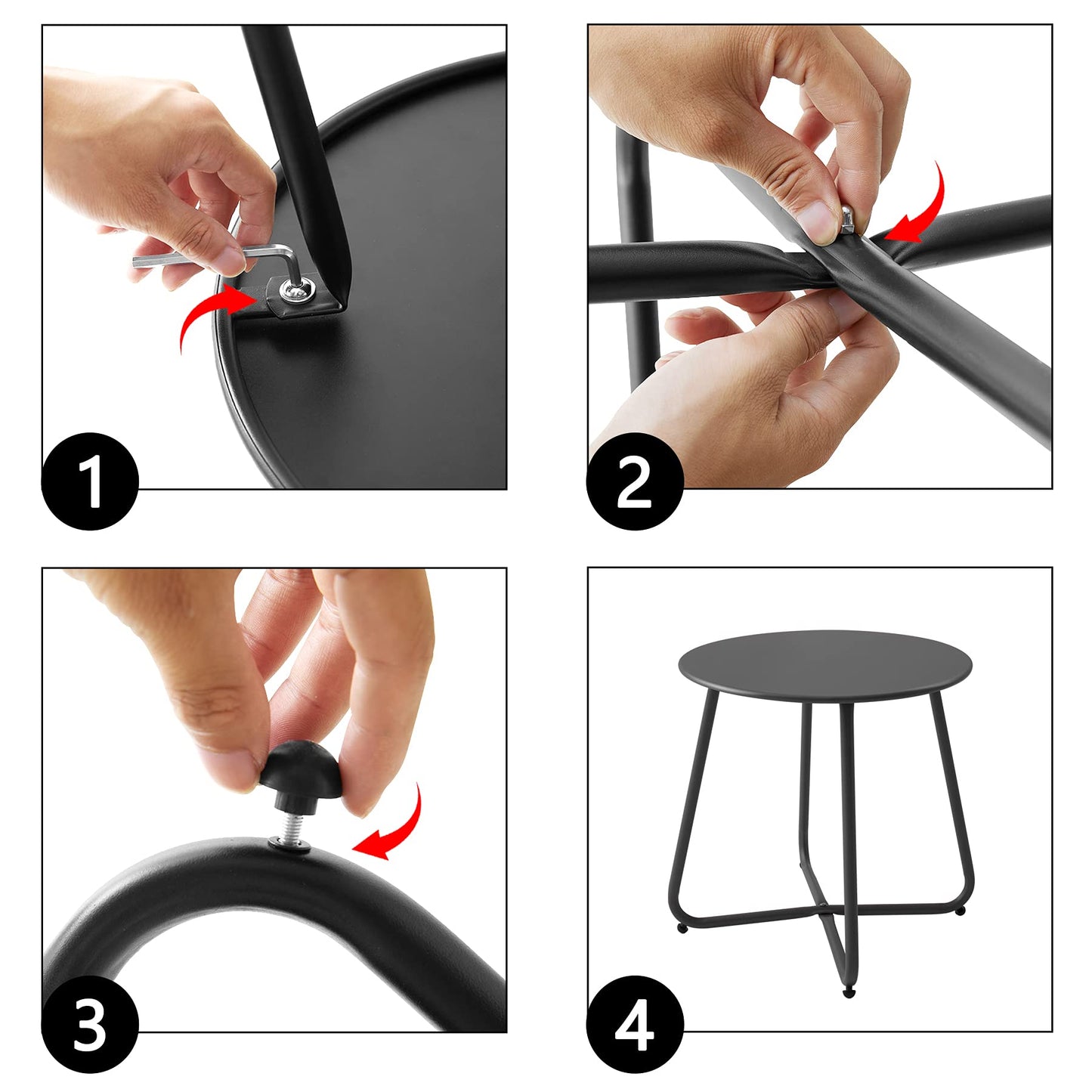 1

2

3

4