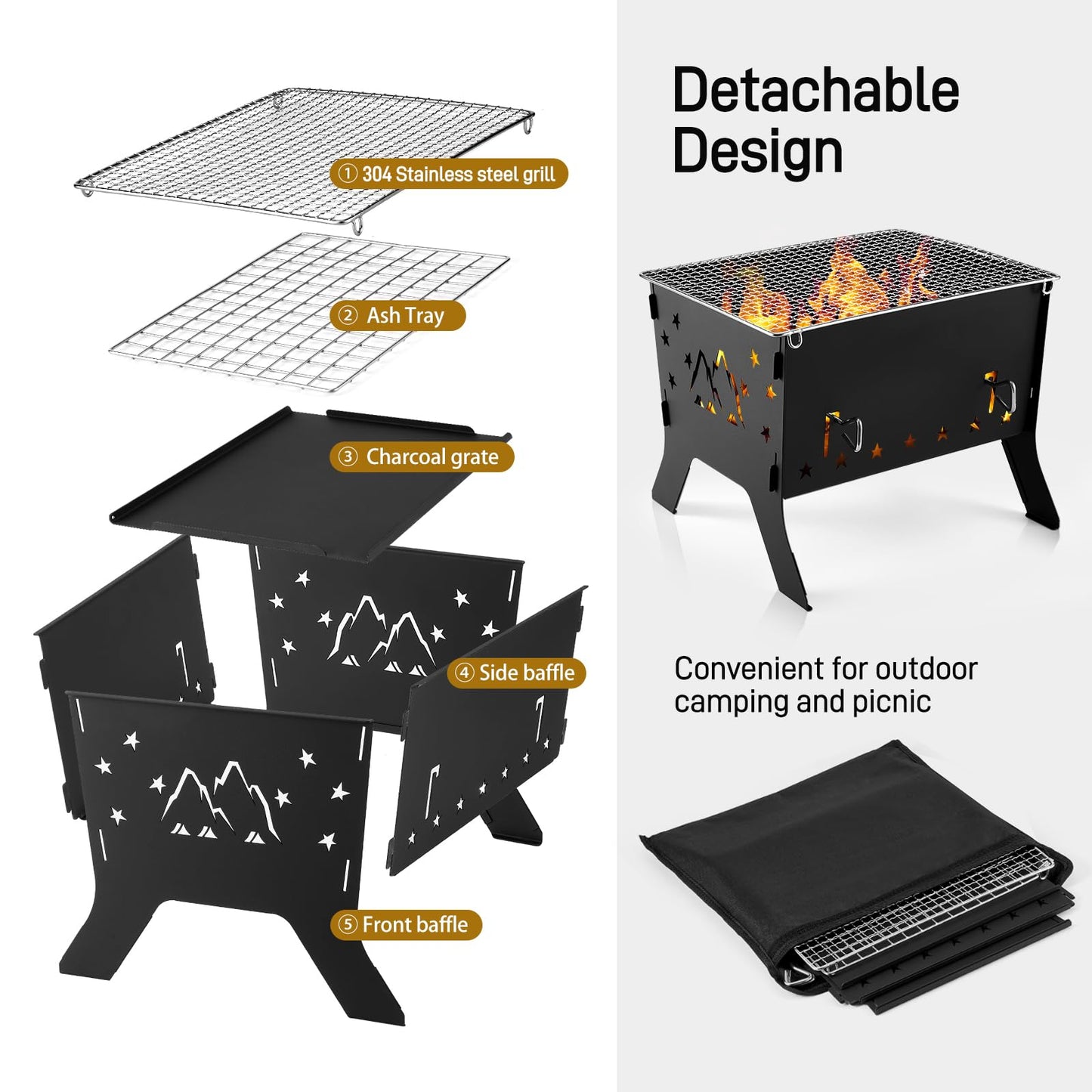 ① 304 Stainless steel grill

② Ash Tray

③ Charcoal grate

④ Side baffle

⑤ Front baffle

Detachable Design

Convenient for outdoor camping and picnic