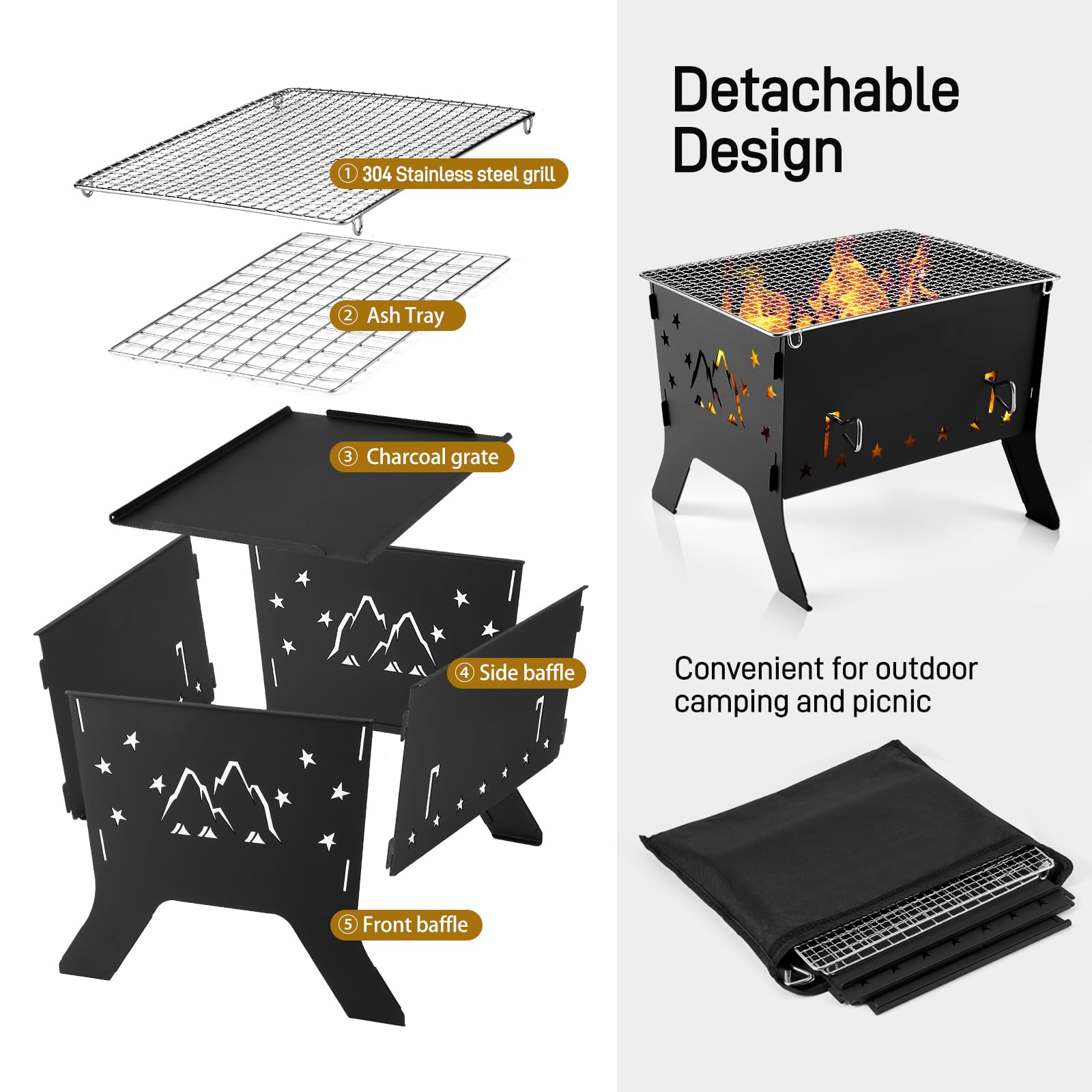 ① 304 Stainless steel grill

② Ash Tray

③ Charcoal grate

④ Side baffle

⑤ Front baffle

Detachable Design

Convenient for outdoor camping and picnic