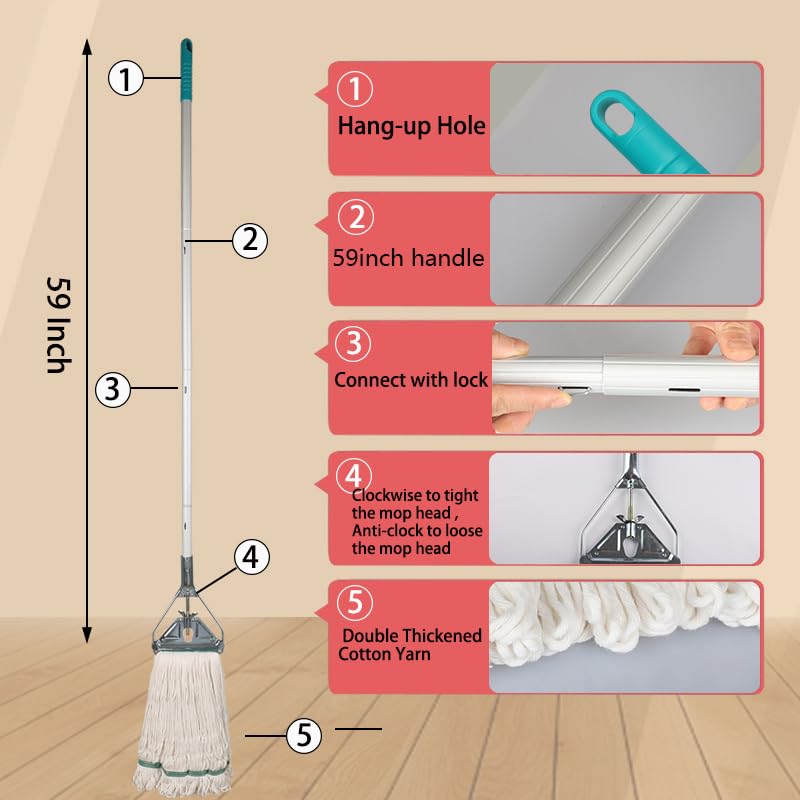 59 Inch

1
2
3
4
5

1
Hang-up Hole

2
59inch handle

3
Connect with lock

4
Clockwise to tight the mop head , Anti-clock to loose the mop head

5
Double Thickened Cotton Yarn