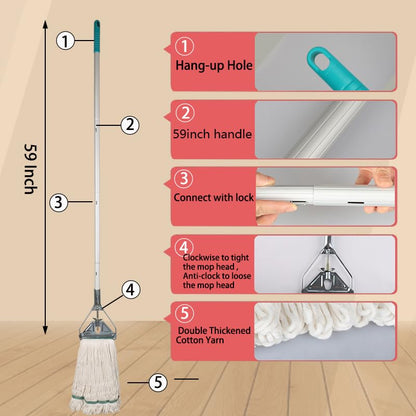 59 Inch

1

2

3

4

5

1
Hang-up Hole

2
59inch handle

3
Connect with lock

4
Clockwise to tight the mop head , Anti-clock to loose the mop head

5
Double Thickened Cotton Yarn