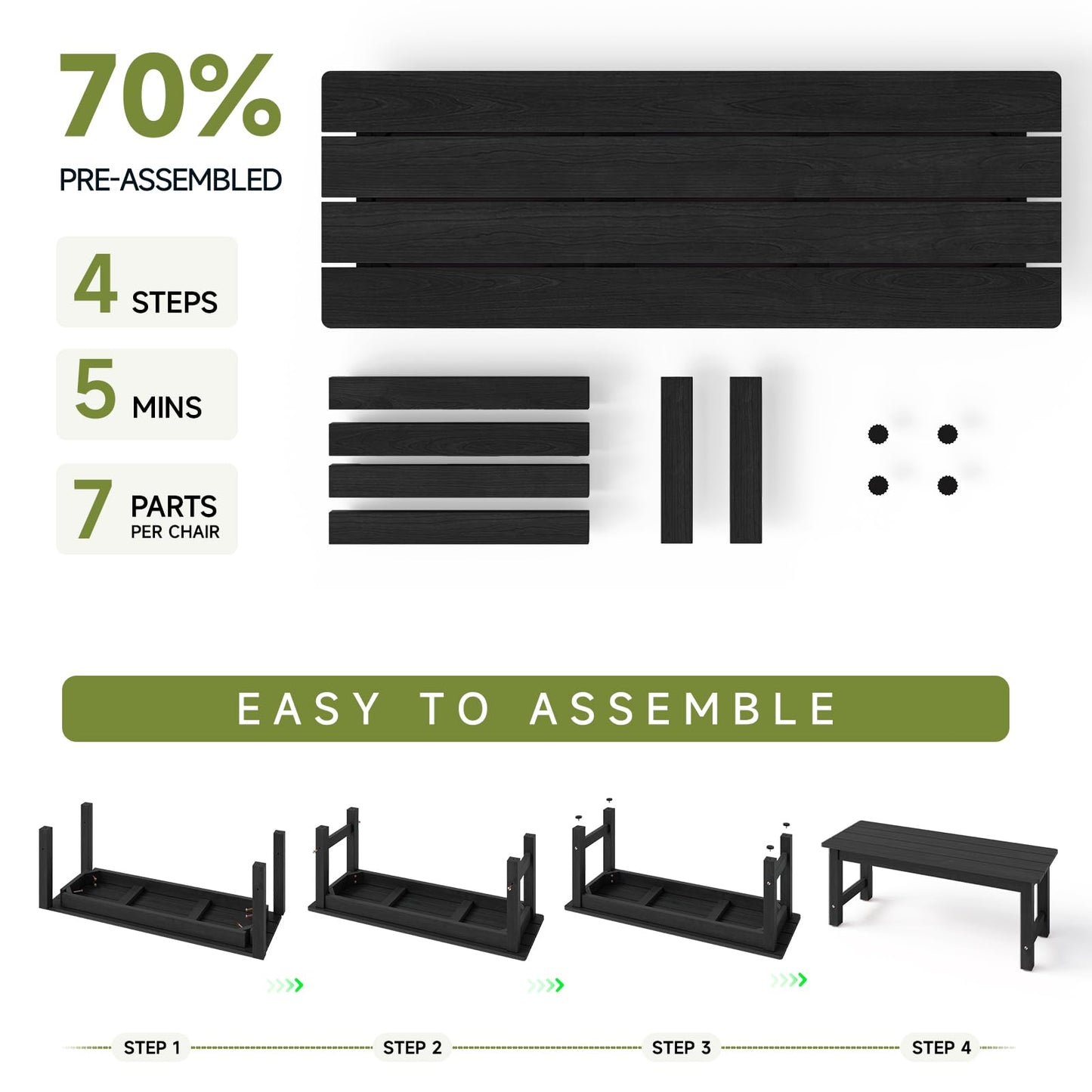 70%
PRE-ASSEMBLED

4 STEPS

5 MINS

7 PARTS
PER CHAIR

EASY TO ASSEMBLE

STEP 1 STEP 2 STEP 3 STEP 4