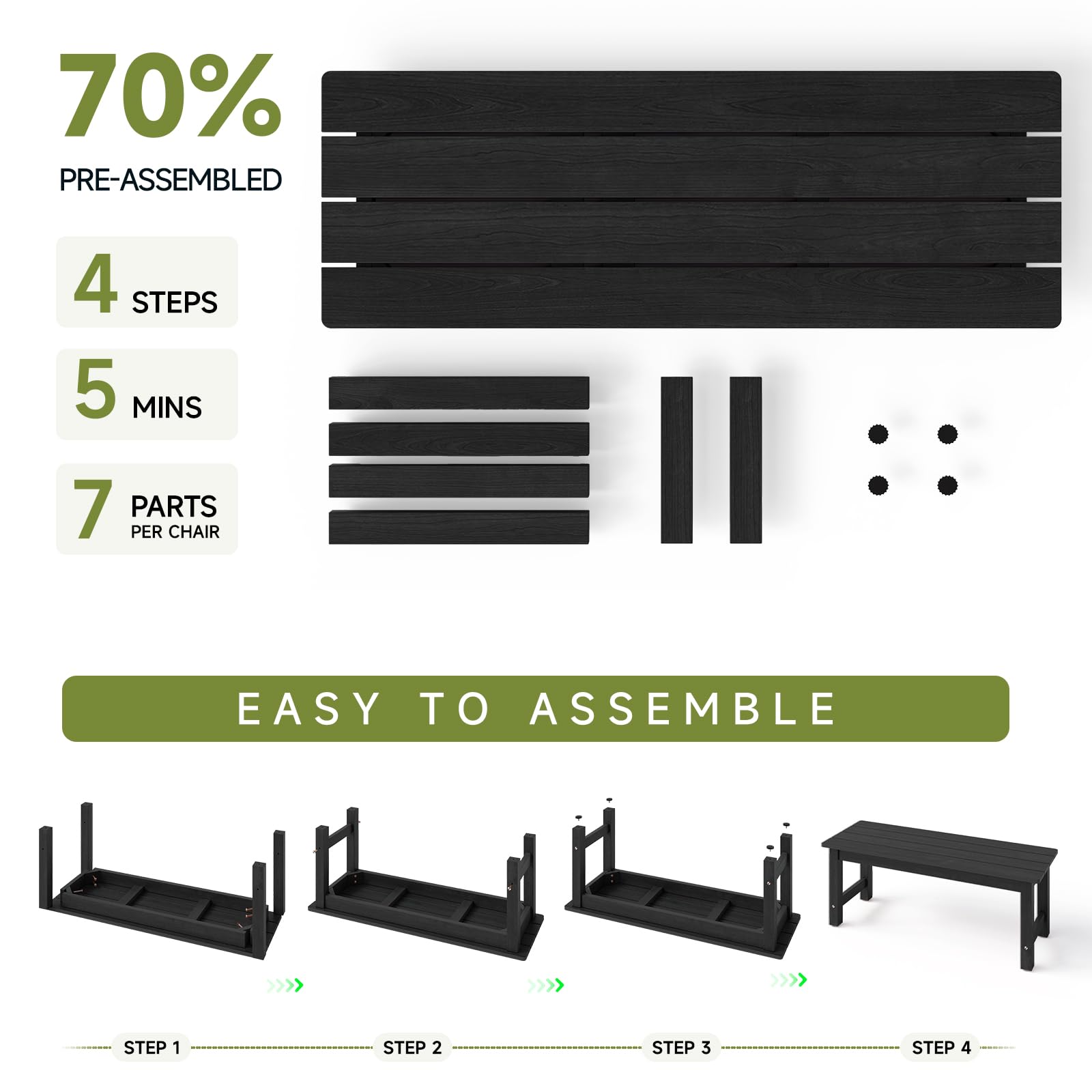 70%
PRE-ASSEMBLED

4 STEPS

5 MINS

7 PARTS
PER CHAIR

EASY TO ASSEMBLE

STEP 1 STEP 2 STEP 3 STEP 4