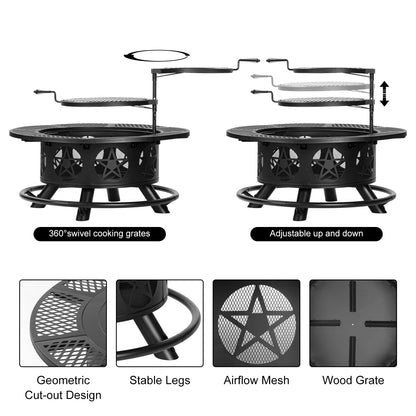 360°swivel cooking grates

Adjustable up and down

Geometric Cut-out Design

Stable Legs

Airflow Mesh

Wood Grate